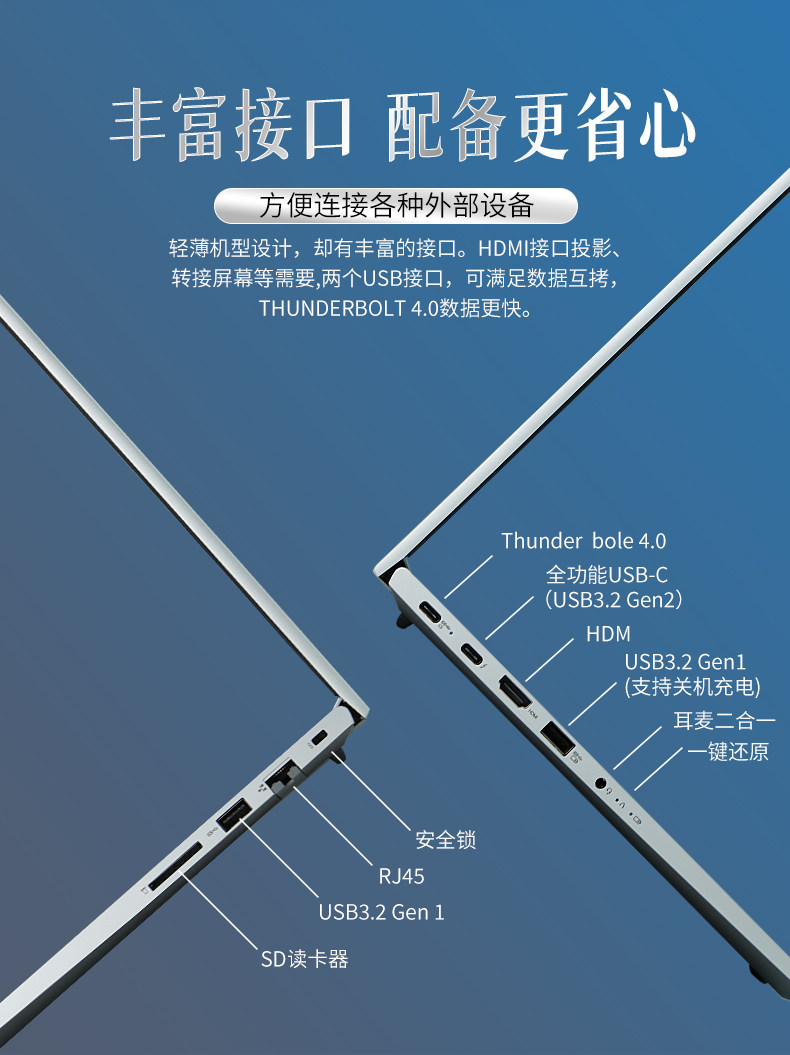 丰富接口 配备更省心

方便连接各种外部设备

轻薄机型设计，却有丰富的接口。HDMI接口投影、转接屏幕等需要,两个USB接口，可满足数据互拷，THUNDERBOLT 4.0数据更快。

Thunder bole 4.0

全功能USB-C
(USB3.2 Gen2)

HDM

USB3.2 Gen1
(支持关机充电)

耳麦二合一

一键还原

安全锁

RJ45

USB3.2 Gen 1

SD读卡器