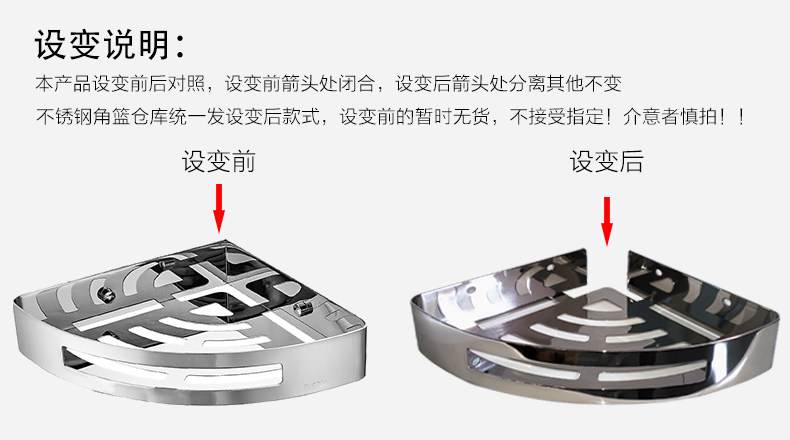 设变说明：
本产品设变前后对照，设变前箭头处闭合，设变后箭头处分离其他不变
不锈钢角篮仓库统一发设变后款式，设变前的暂时无货，不接受指定！介意者慎拍！！

设变前

设变后