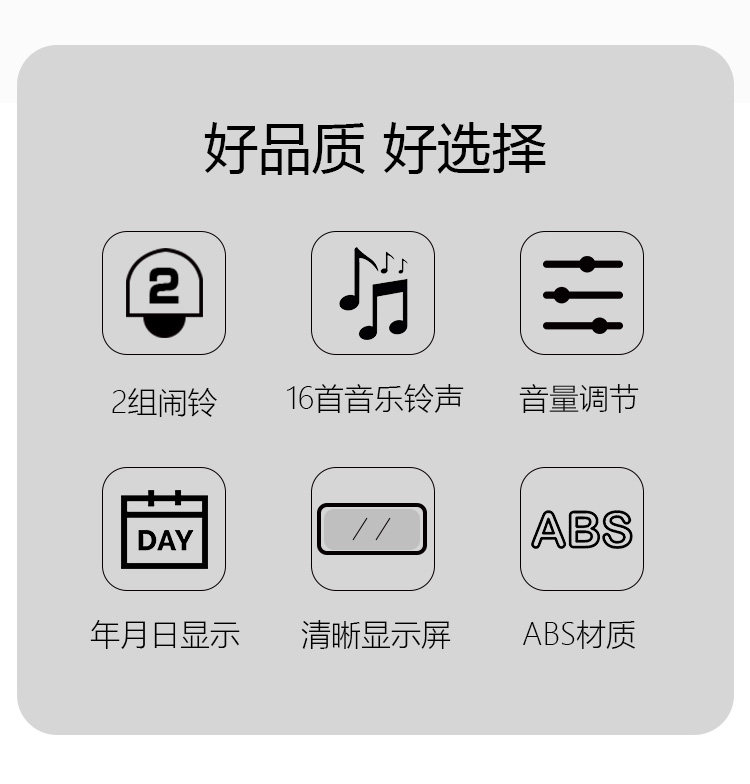 好品质 好选择

2

2组闹铃

16首音乐铃声

音量调节

DAY

年月日显示

清晰显示屏

ABS

ABS材质