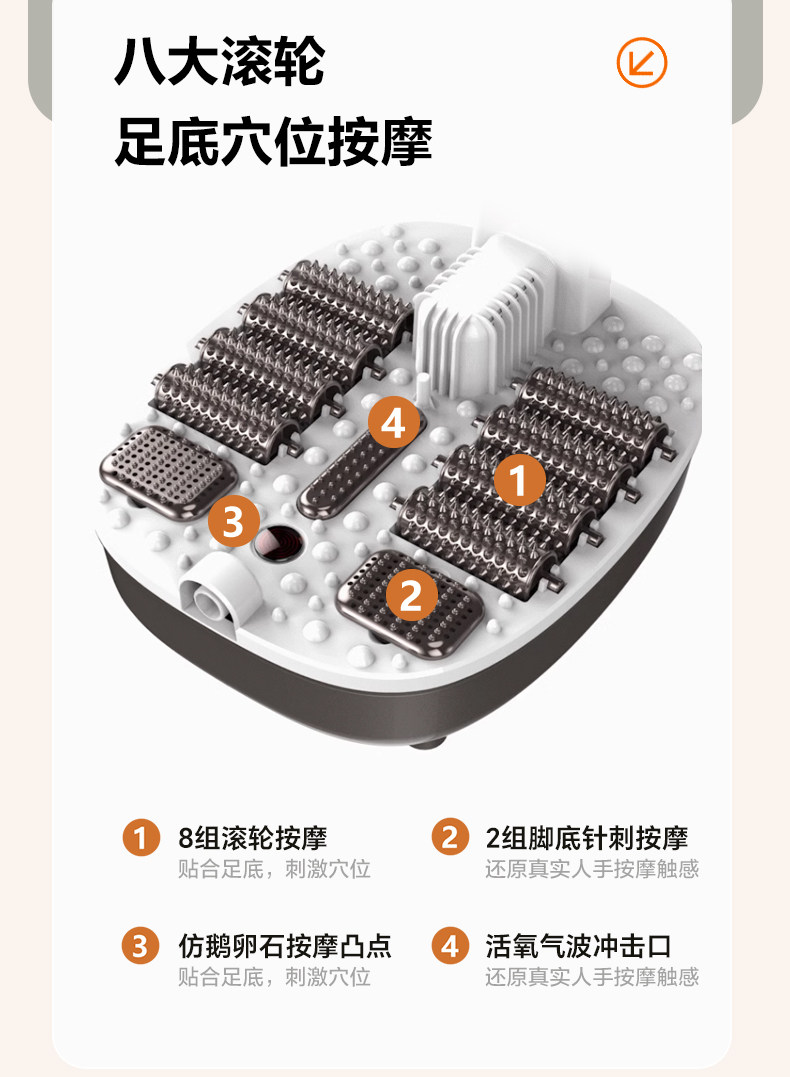 八大滚轮
足底穴位按摩

4
1
3
2

1 8组滚轮按摩
贴合足底，刺激穴位

2 2组脚底针刺按摩
还原真实人手按摩触感

3 仿鹅卵石按摩凸点
贴合足底，刺激穴位

4 活氧气波冲击口
还原真实人手按摩触感