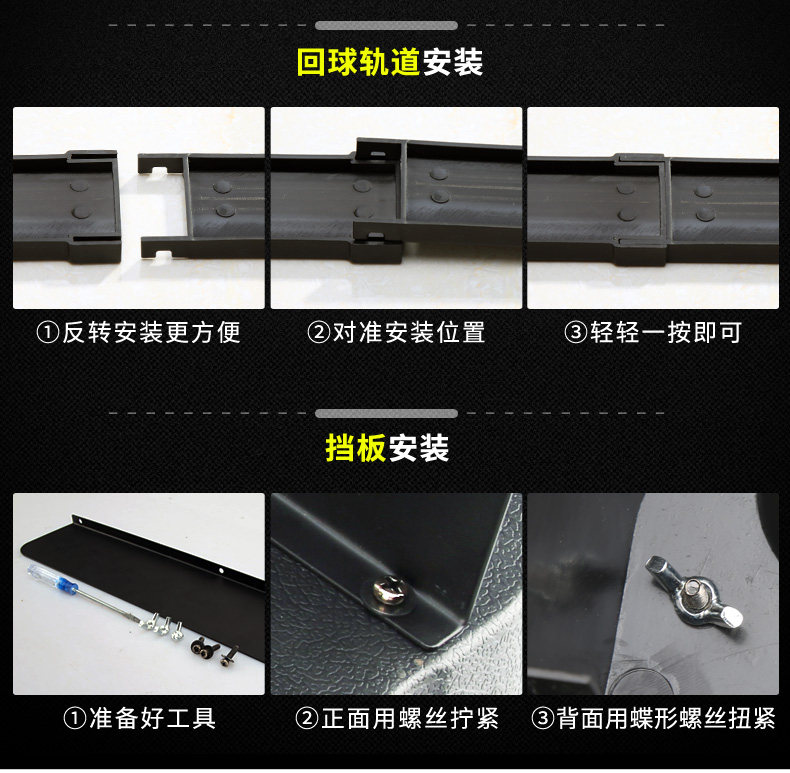 回球轨道安装

①反转安装更方便

②对准安装位置

③轻轻一按即可

挡板安装

①准备好工具

②正面用螺丝拧紧

③背面用蝶形螺丝扭紧