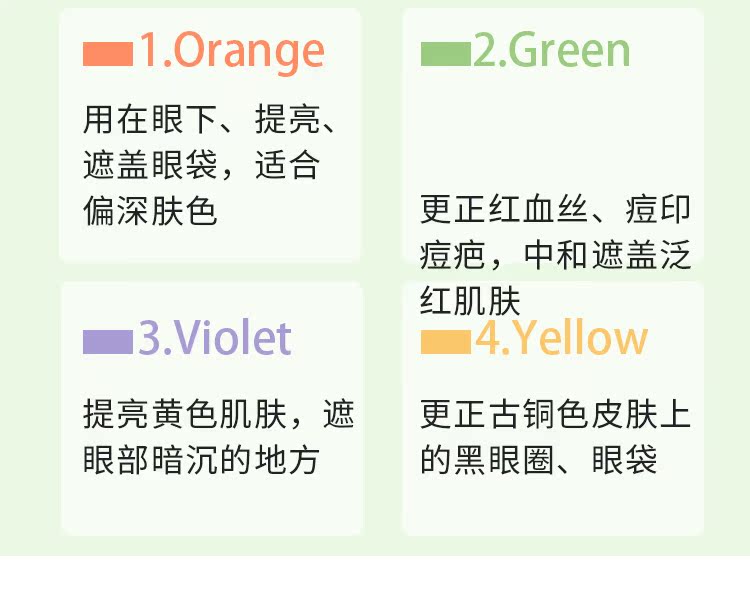 1.Orange

用在眼下、提亮、遮盖眼袋，适合偏深肤色

2.Green

更正红血丝、痘印痘疤，中和遮盖泛红肌肤

3.Violet

提亮黄色肌肤，遮眼部暗沉的地方

4.Yellow

更正古铜色皮肤上的黑眼圈、眼袋