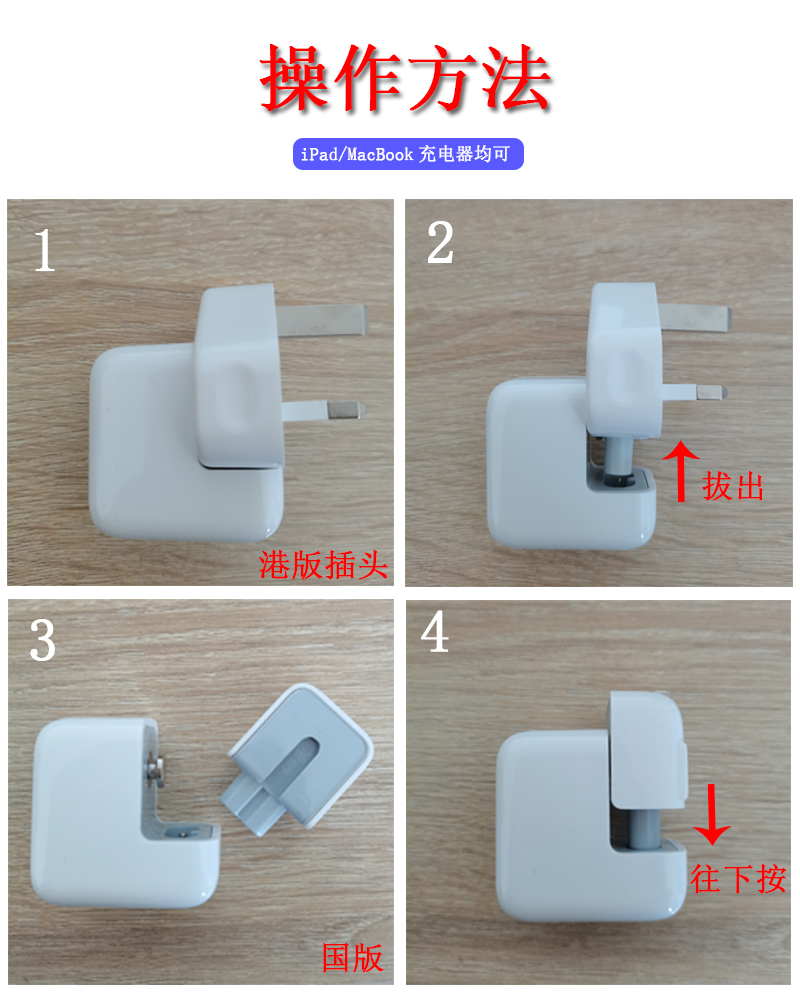 操作方法

iPad/MacBook 充电器均可

1

港版插头

2

拔出

3

国版

4

往下按