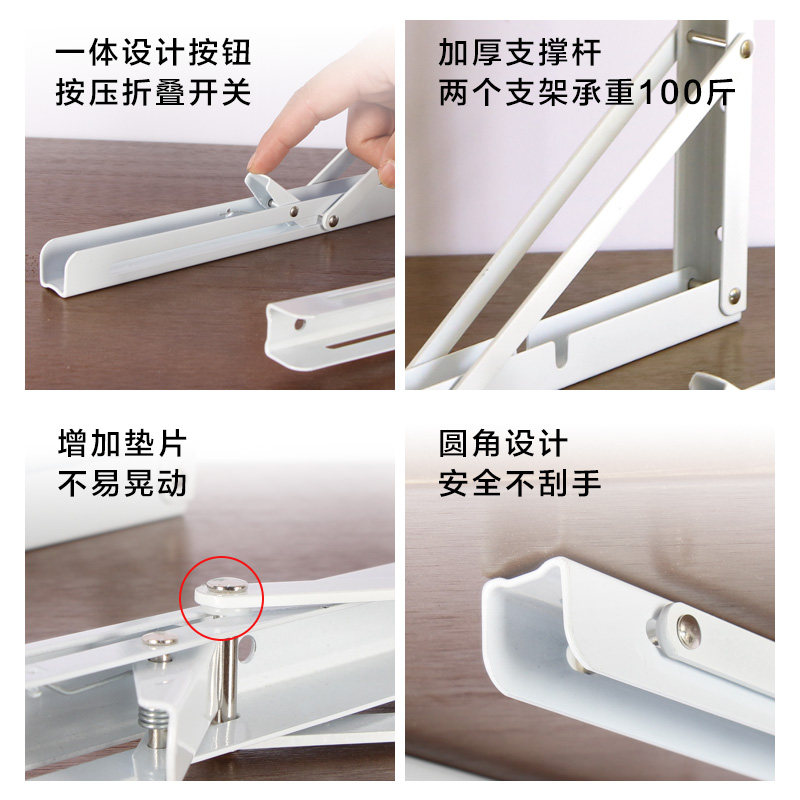 一体设计按钮
按压折叠开关

加厚支撑杆
两个支架承重100斤

增加垫片
不易晃动

圆角设计
安全不刮手