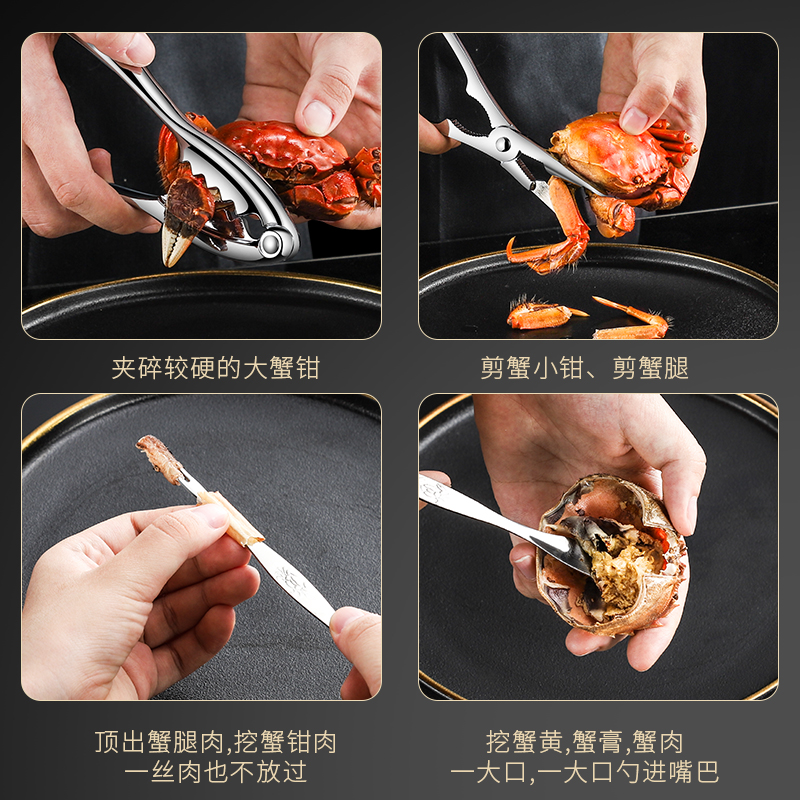 夹碎较硬的大蟹钳

剪蟹小钳、剪蟹腿

顶出蟹腿肉,挖蟹钳肉
一丝肉也不放过

挖蟹黄,蟹膏,蟹肉
一大口,一大口勺进嘴巴