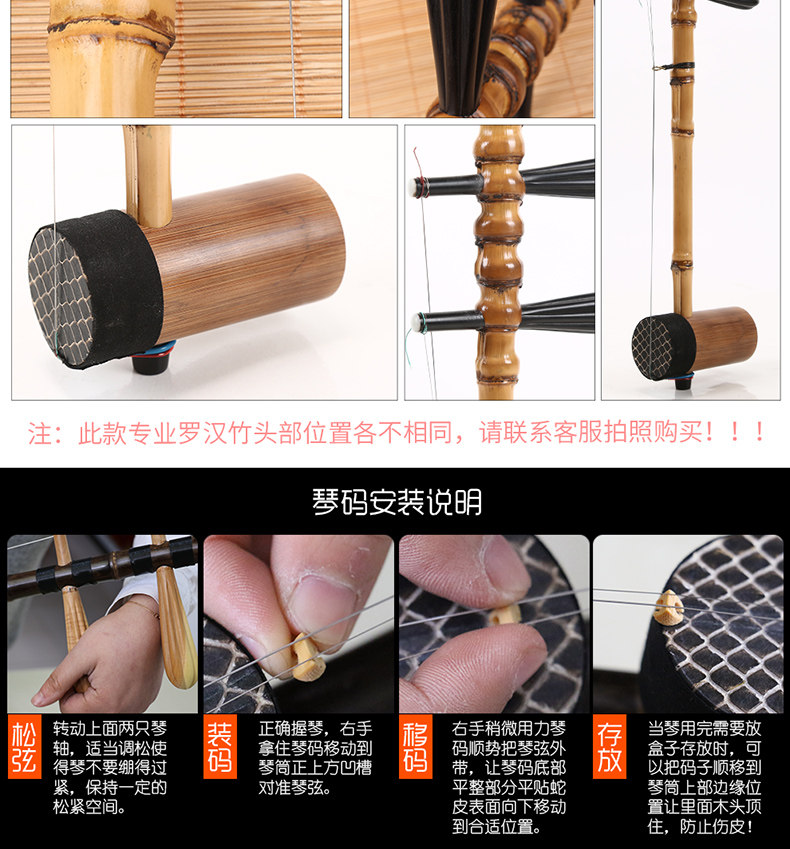 注：此款专业罗汉竹头部位置各不相同，请联系客服拍照购买！！！

琴码安装说明

松弦
转动上面两只琴轴，适当调松使得琴不要绷得过紧，保持一定的松紧空间。

装码
正确握琴，右手拿住琴码移动到琴筒正上方凹槽对准琴弦。

移码
右手稍微用力琴码顺势把琴弦外带，让琴码底部平整部分平贴蛇皮表面向下移动到合适位置。

存放
当琴用完需要放盒子存放时，可以把码子顺移到琴筒上部边缘位置让里面木头顶住，防止伤皮！