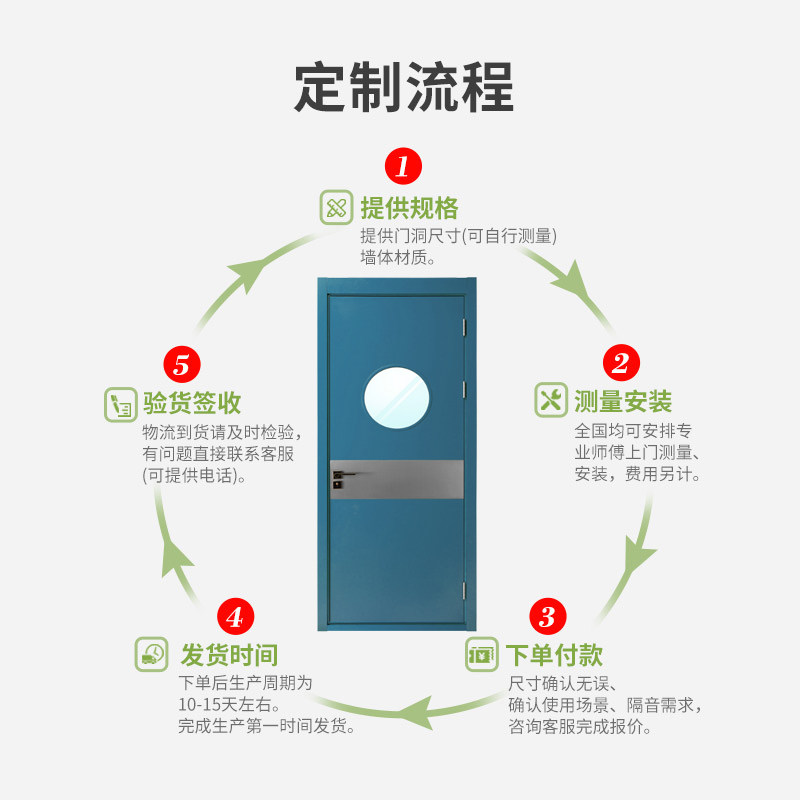 定制流程

1

提供规格

提供门洞尺寸(可自行测量)
墙体材质。

2

测量安装

全国均可安排专业师傅上门测量、安装，费用另计。

3

下单付款

尺寸确认无误、
确认使用场景、隔音需求，
咨询客服完成报价。

4

发货时间

下单后生产周期为
10-15天左右。
完成生产第一时间发货。

5

验货签收

物流到货请及时检验，
有问题直接联系客服
(可提供电话)。