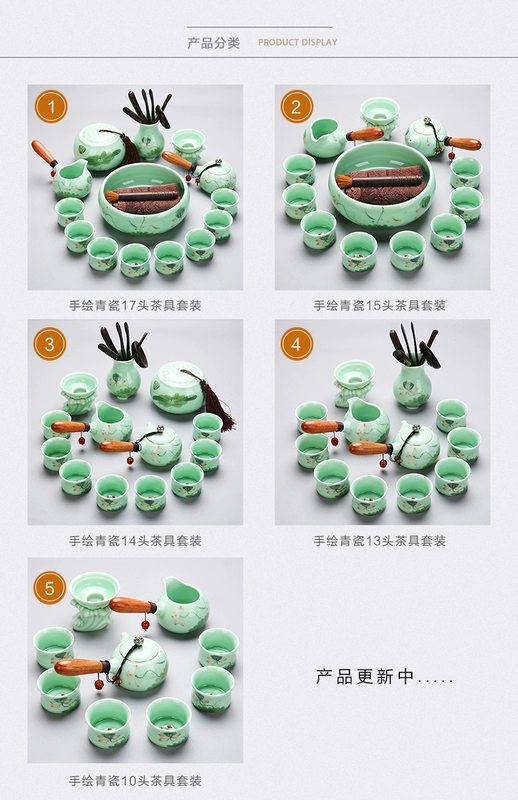 产品分类 PRODUCT DISPLAY

1

手绘青瓷17头茶具套装

2

手绘青瓷15头茶具套装

3

手绘青瓷14头茶具套装

4

手绘青瓷13头茶具套装

5

手绘青瓷10头茶具套装

产品更新中.....