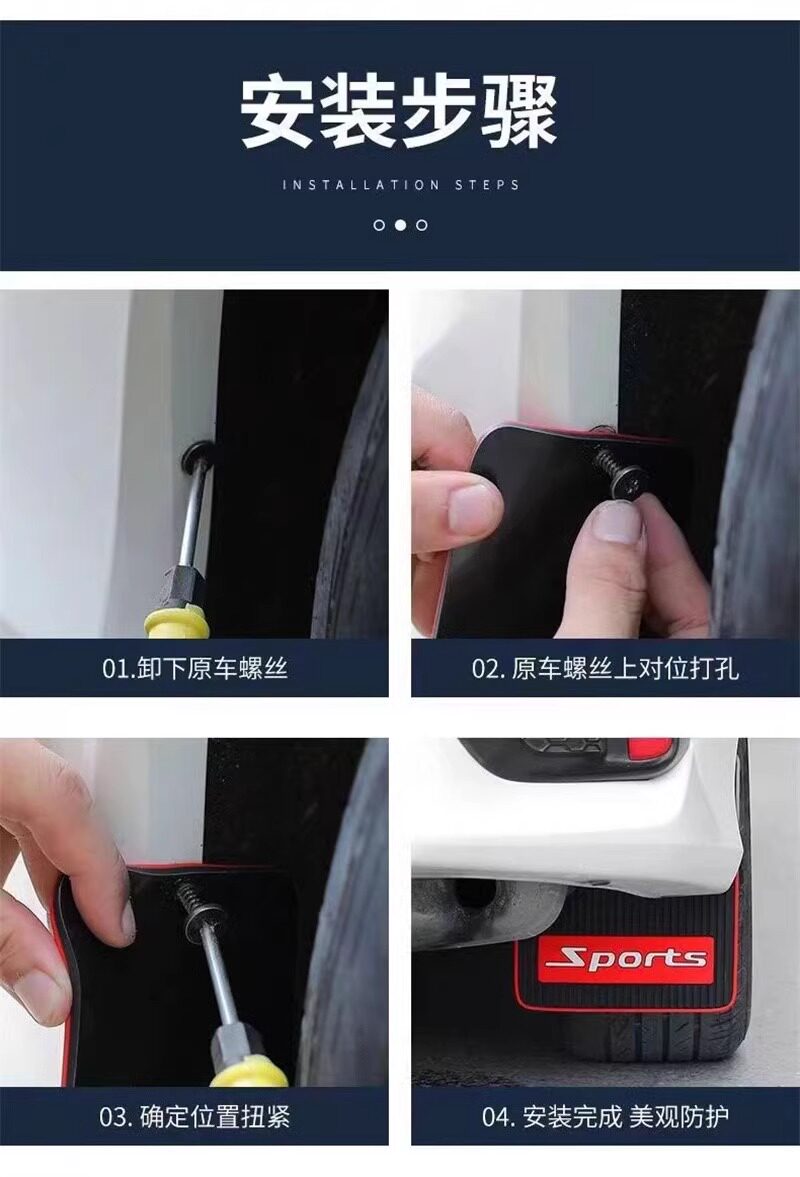 安装步骤

INSTALLATION STEPS

01.卸下原车螺丝

02. 原车螺丝上对位打孔

03. 确定位置扭紧

Sports

04. 安装完成 美观防护