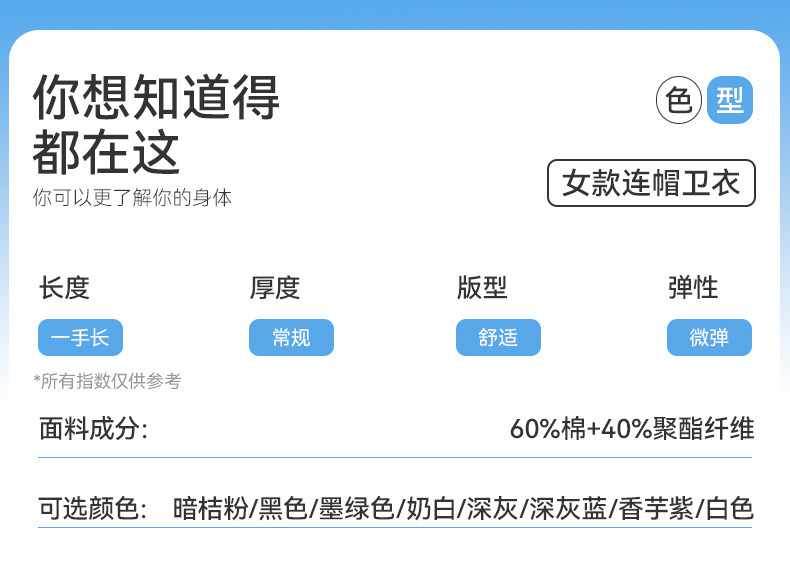 你想知道得
都在这
你可以更了解你的身体

色 型

女款连帽卫衣

长度
一手长

厚度
常规

版型
舒适

弹性
微弹

*所有指数仅供参考

面料成分: 60%棉+40%聚酯纤维

可选颜色: 暗桔粉/黑色/墨绿色/奶白/深灰/深灰蓝/香芋紫/白色