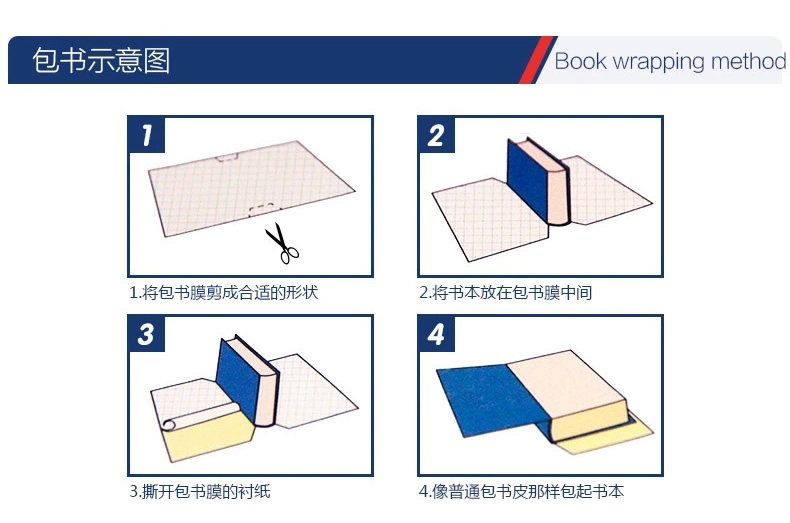 包书示意图

Book wrapping method

1

1.将包书膜剪成合适的形状

2

2.将书本放在包书膜中间

3

3.撕开包书膜的衬纸

4

4.像普通包书皮那样包起书本