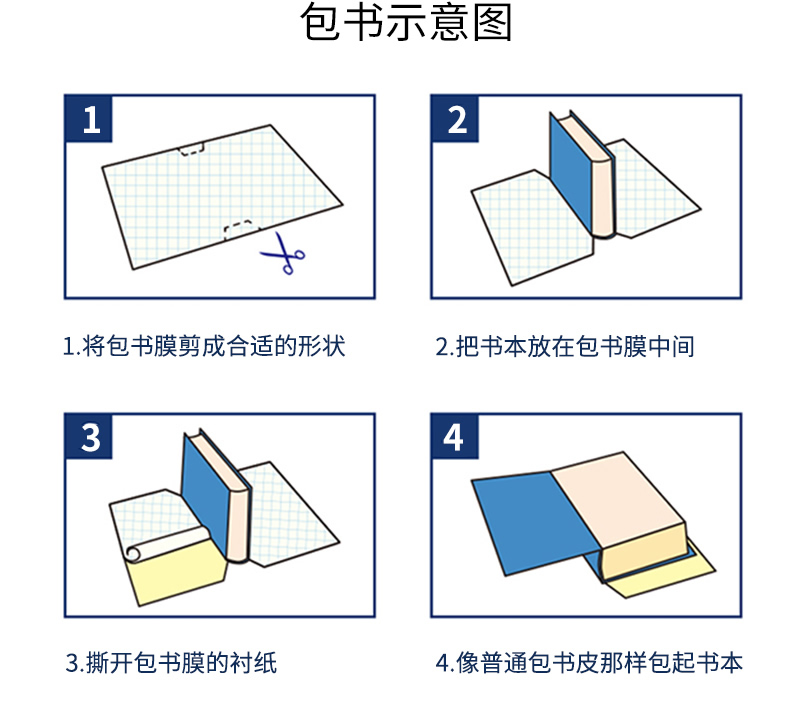 包书示意图

1

1.将包书膜剪成合适的形状

2

2.把书本放在包书膜中间

3

3.撕开包书膜的衬纸

4

4.像普通包书皮那样包起书本