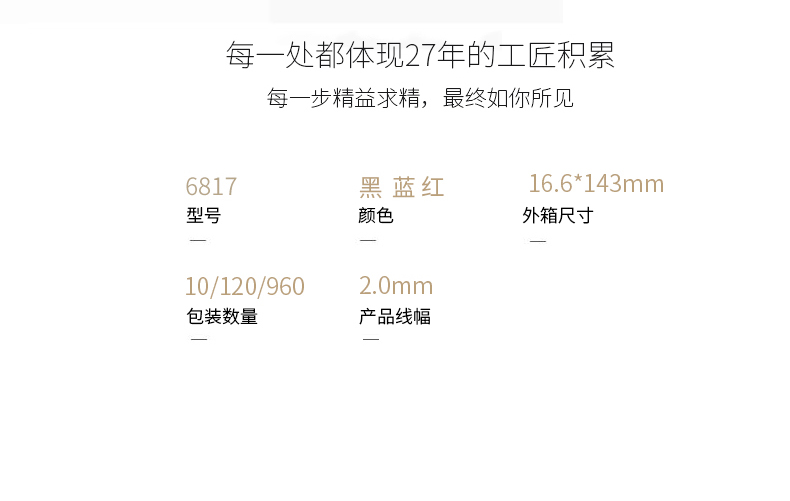 每一处都体现27年的工匠积累

每一步精益求精，最终如你所见

6817
型号
—

黑 蓝 红
颜色
—

16.6*143mm
外箱尺寸
—

10/120/960
包装数量
—

2.0mm
产品线幅
—