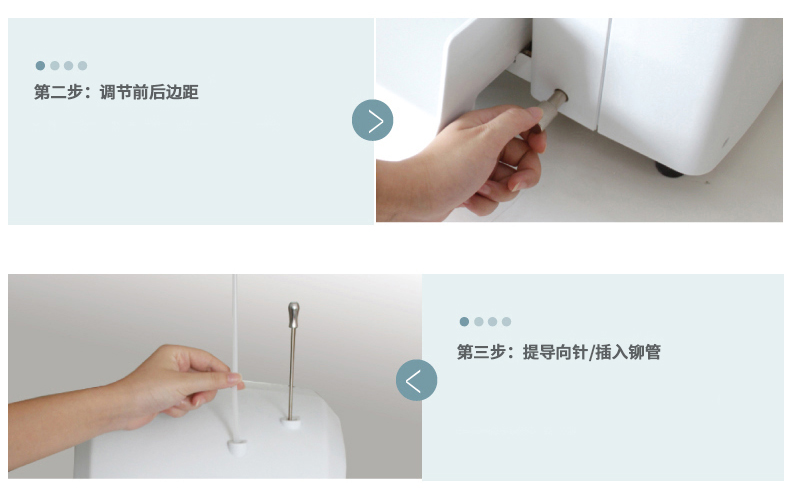 第二步：调节前后边距

第三步：提导向针/插入铆管