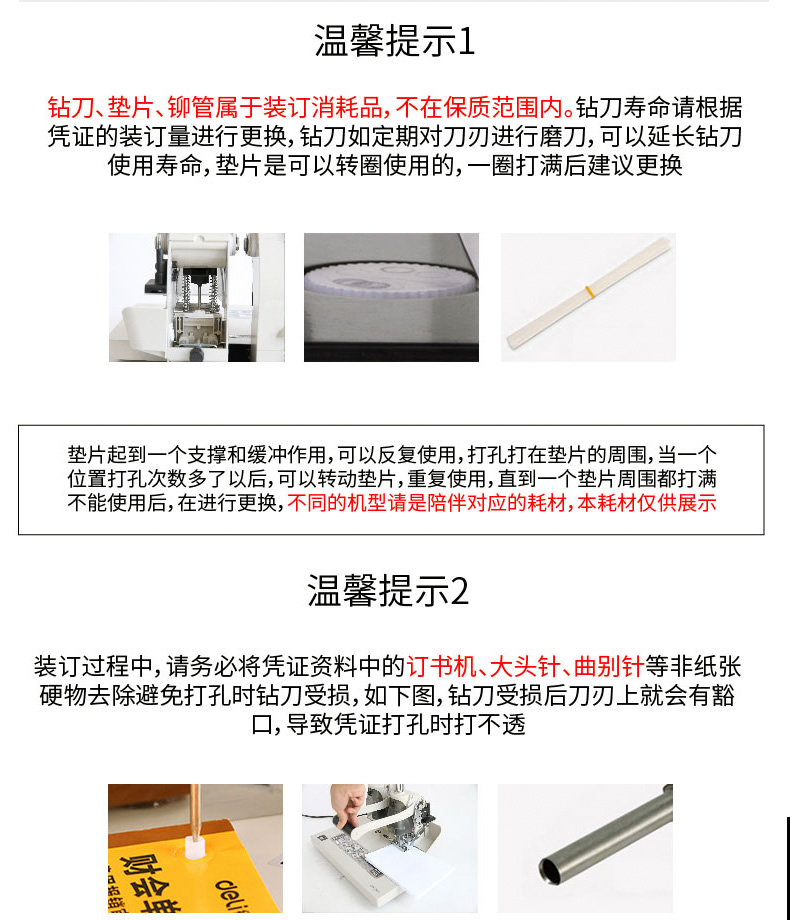 温馨提示1

钻刀、垫片、铆管属于装订消耗品，不在保质范围内。钻刀寿命请根据凭证的装订量进行更换，钻刀如定期对刀刃进行磨刀，可以延长钻刀使用寿命，垫片是可以转圈使用的，一圈打满后建议更换

垫片起到一个支撑和缓冲作用，可以反复使用，打孔打在垫片的周围，当一个位置打孔次数多了以后，可以转动垫片，重复使用，直到一个垫片周围都打满不能使用后，在进行更换，不同的机型请是陪伴对应的耗材，本耗材仅供展示

温馨提示2

装订过程中，请务必将凭证资料中的订书机、大头针、曲别针等非纸张硬物去除避免打孔时钻刀受损，如下图，钻刀受损后刀刃上就会有豁口，导致凭证打孔时打不透

财会

deli