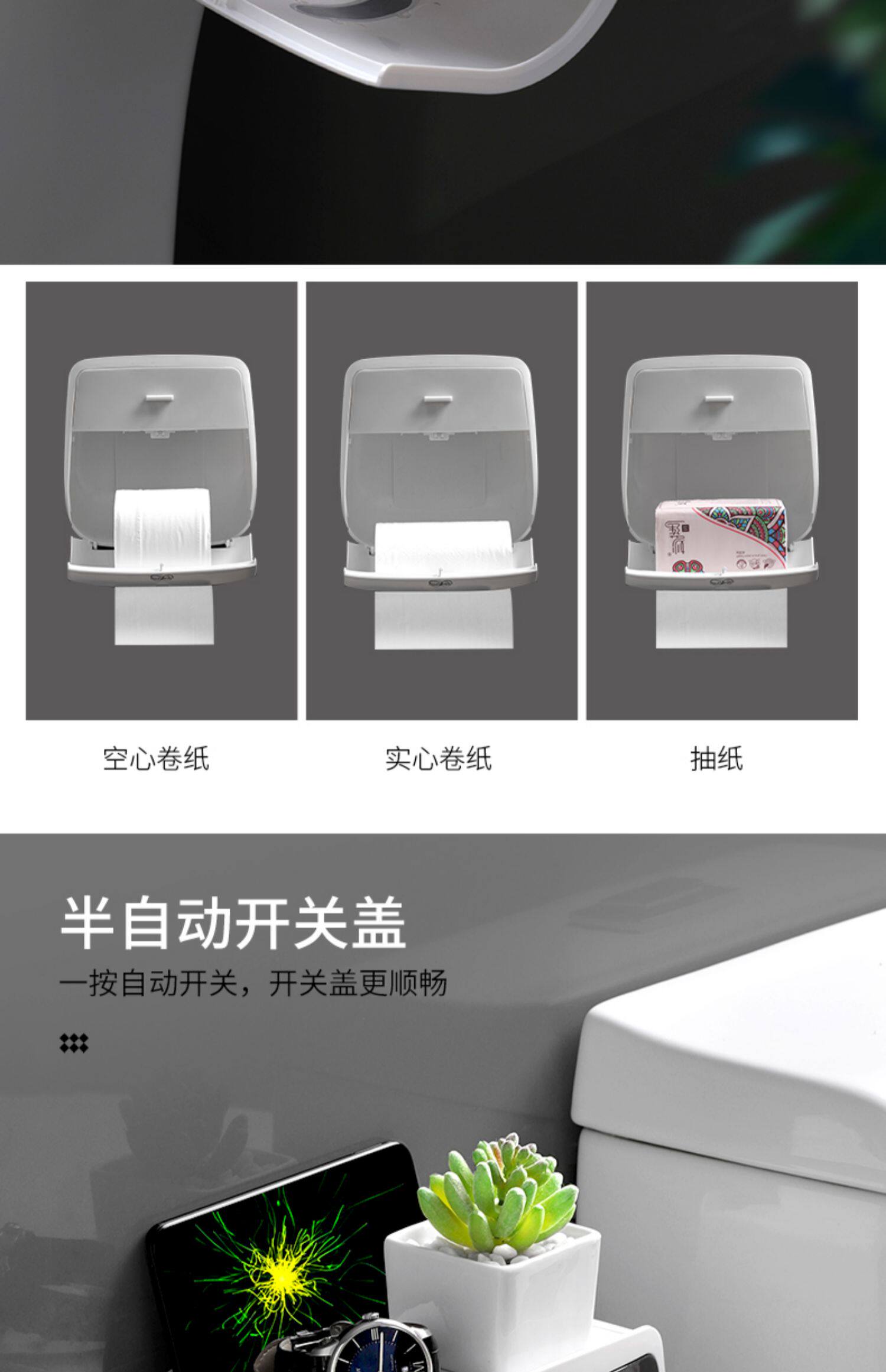 空心卷纸

实心卷纸

抽纸

半自动开关盖

一按自动开关，开关盖更顺畅