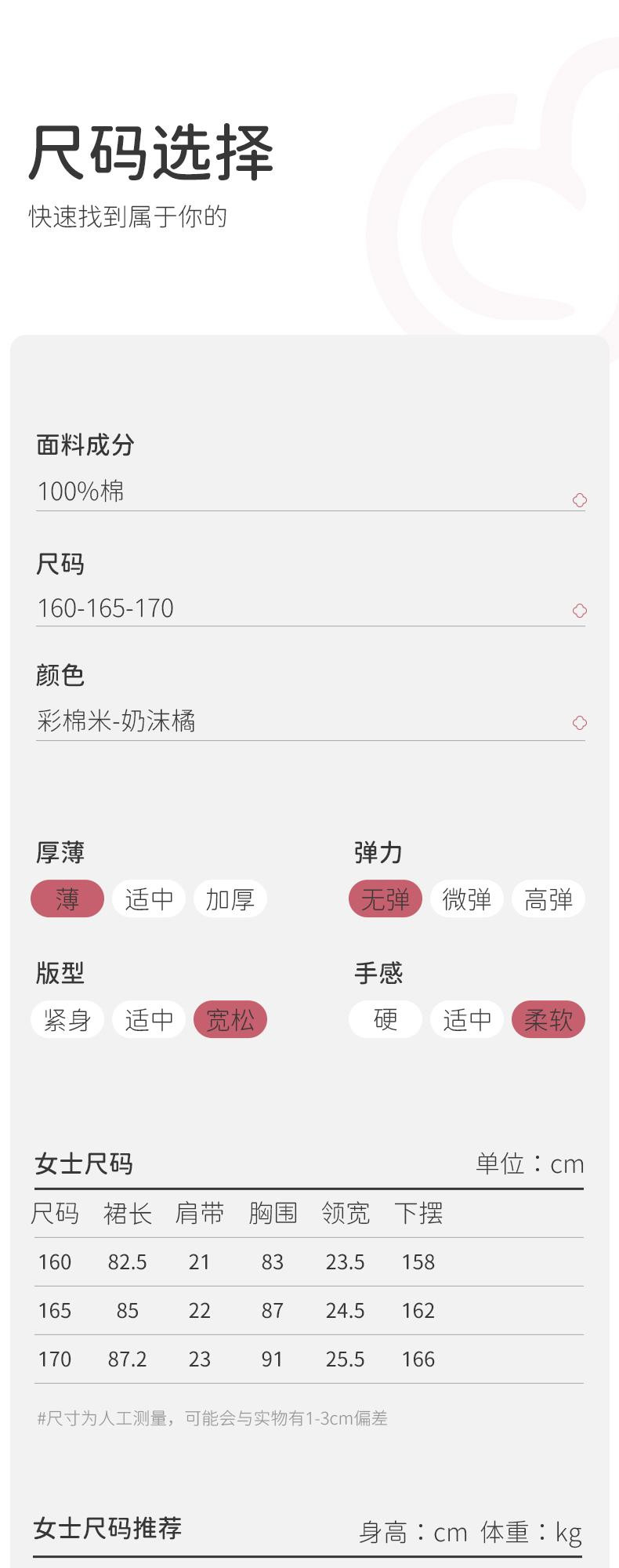 尺码选择
快速找到属于你的

面料成分
100%棉

尺码
160-165-170

颜色
彩棉米-奶沫橘

厚薄
薄 适中 加厚

弹力
无弹 微弹 高弹

版型
紧身 适中 宽松

手感
硬 适中 柔软

女士尺码
单位：cm

| 尺码 | 裙长 | 肩带 | 胸围 | 领宽 | 下摆 |
|---|---|---|---|---|---|
| 160 | 82.5 | 21 | 83 | 23.5 | 158 |
| 165 | 85 | 22 | 87 | 24.5 | 162 |
| 170 | 87.2 | 23 | 91 | 25.5 | 166 |

#尺寸为人工测量，可能会与实物有1-3cm偏差

女士尺码推荐
身高：cm 体重：kg