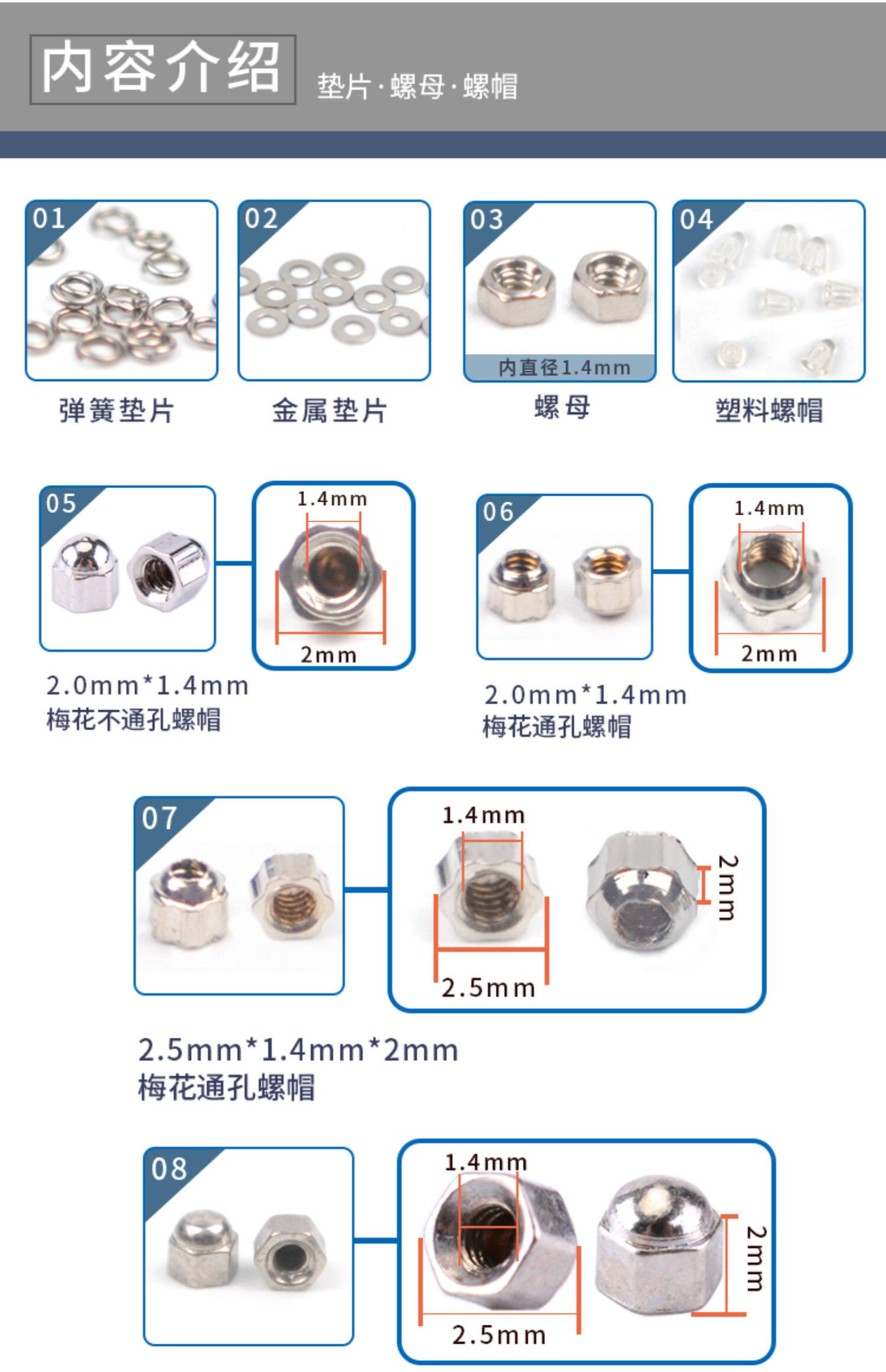 内容介绍 垫片·螺母·螺帽

01
弹簧垫片

02
金属垫片

03
内直径1.4mm
螺母

04
塑料螺帽

05
1.4mm
2mm
2.0mm*1.4mm
梅花不通孔螺帽

06
1.4mm
2mm
2.0mm*1.4mm
梅花通孔螺帽

07
1.4mm
2.5mm
2mm
2.5mm*1.4mm*2mm
梅花通孔螺帽

08
1.4mm
2.5mm
2mm