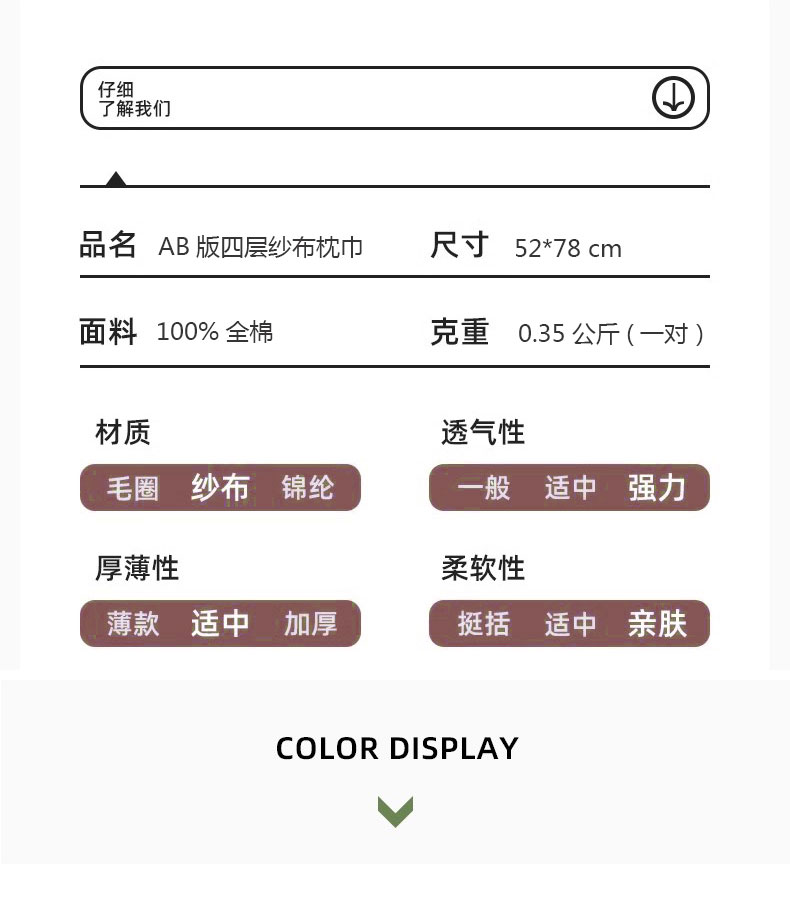 仔细
了解我们

品名 AB版四层纱布枕巾

尺寸 52*78 cm

面料 100%全棉

克重 0.35公斤(一对)

材质

毛圈 纱布 锦纶

透气性

一般 适中 强力

厚薄性

薄款 适中 加厚

柔软性

挺括 适中 亲肤

COLOR DISPLAY