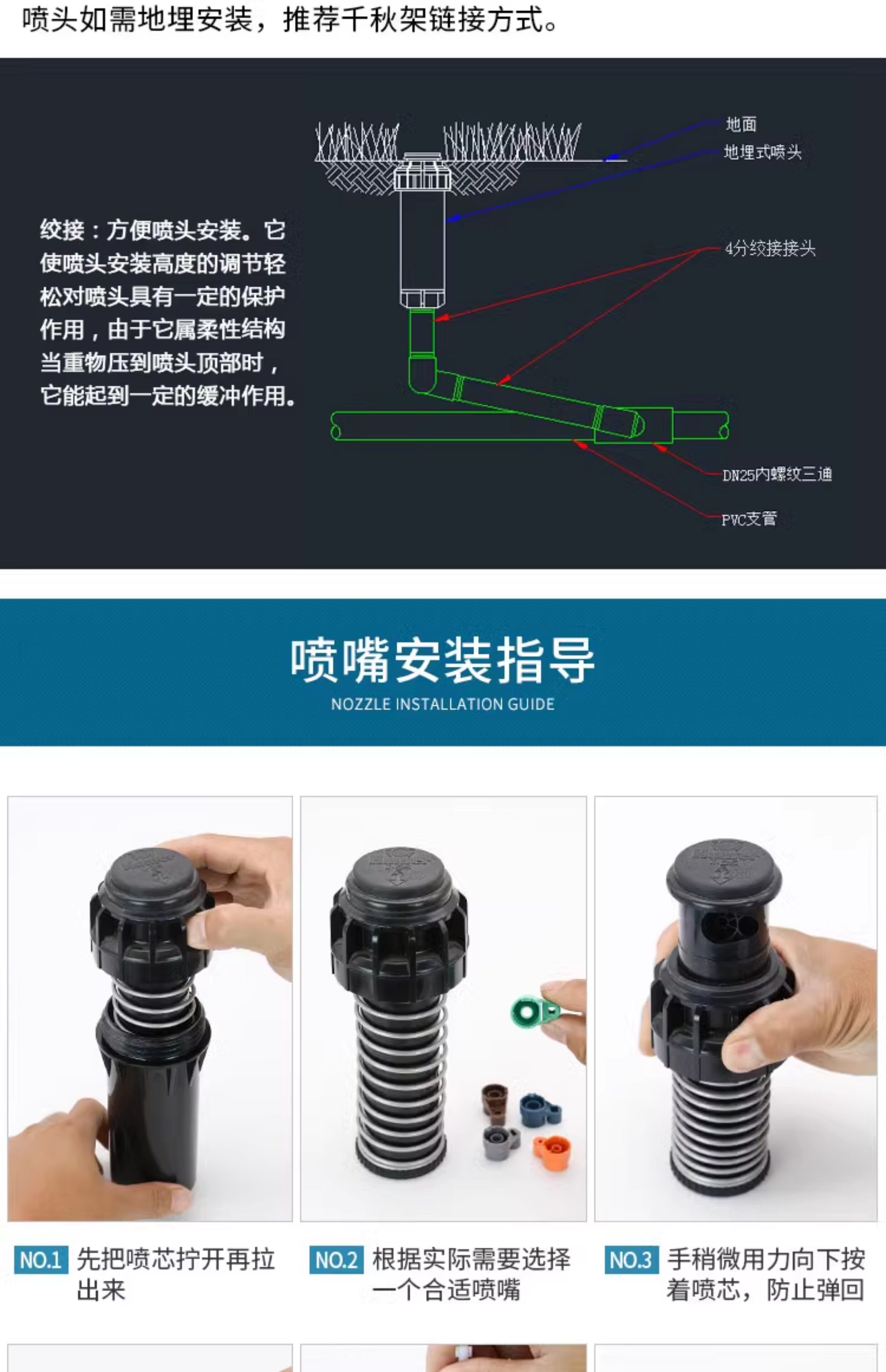 喷头如需地埋安装，推荐千秋架链接方式。

绞接：方便喷头安装。它使喷头安装高度的调节轻松对喷头具有一定的保护作用，由于它属柔性结构当重物压到喷头顶部时，它能起到一定的缓冲作用。

地面
地埋式喷头
4分绞接接头
DN25内螺纹三通
PVC支管

喷嘴安装指导
NOZZLE INSTALLATION GUIDE

NO.1 先把喷芯拧开再拉出来

NO.2 根据实际需要选择一个合适喷嘴

NO.3 手稍微用力向下按着喷芯，防止弹回