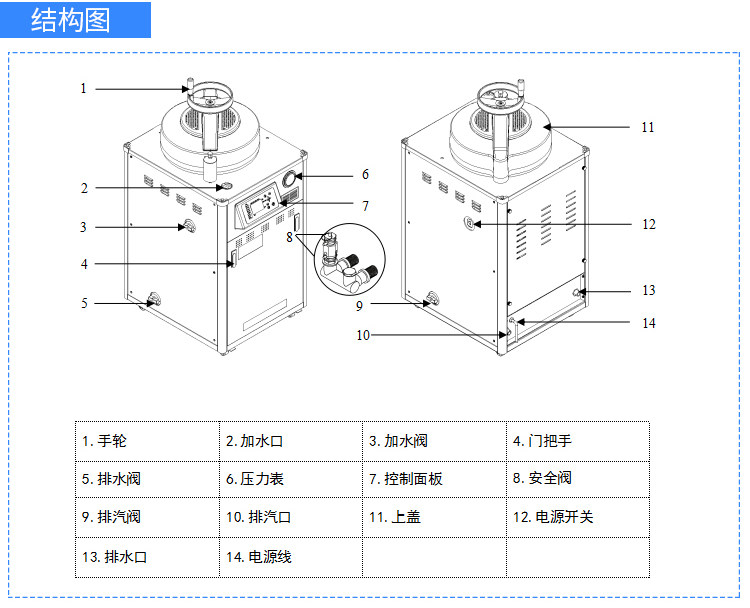 结构图

1
2
3
4
5
6
7
8
9
10
11
12
13
14

| 1. 手轮 | 2. 加水口 | 3. 加水阀 | 4. 门把手 |
|---|---|---|---|
| 5. 排水阀 | 6. 压力表 | 7. 控制面板 | 8. 安全阀 |
| 9. 排汽阀 | 10. 排汽口 | 11. 上盖 | 12. 电源开关 |
| 13. 排水口 | 14. 电源线 | | |