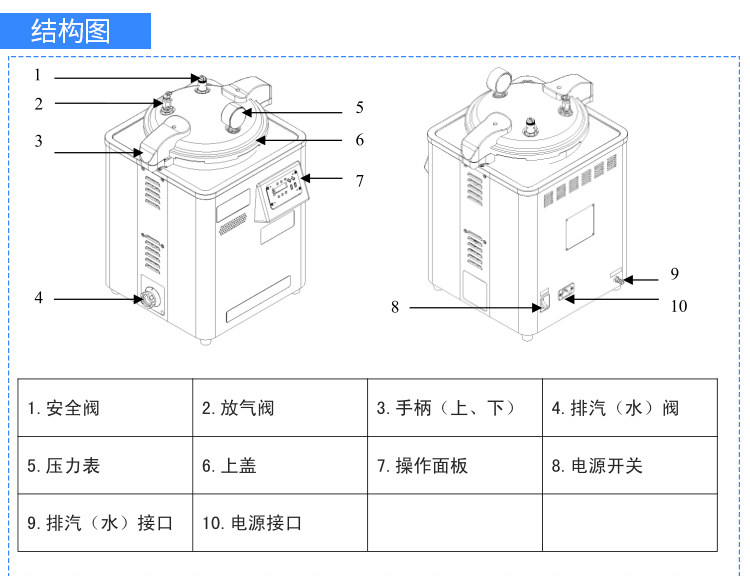 结构图

1
2
3
4
5
6
7

8
9
10

| 1. 安全阀 | 2. 放气阀 | 3. 手柄（上、下） | 4. 排汽（水）阀 |
|---|---|---|---|
| 5. 压力表 | 6. 上盖 | 7. 操作面板 | 8. 电源开关 |
| 9. 排汽（水）接口 | 10. 电源接口 | | |