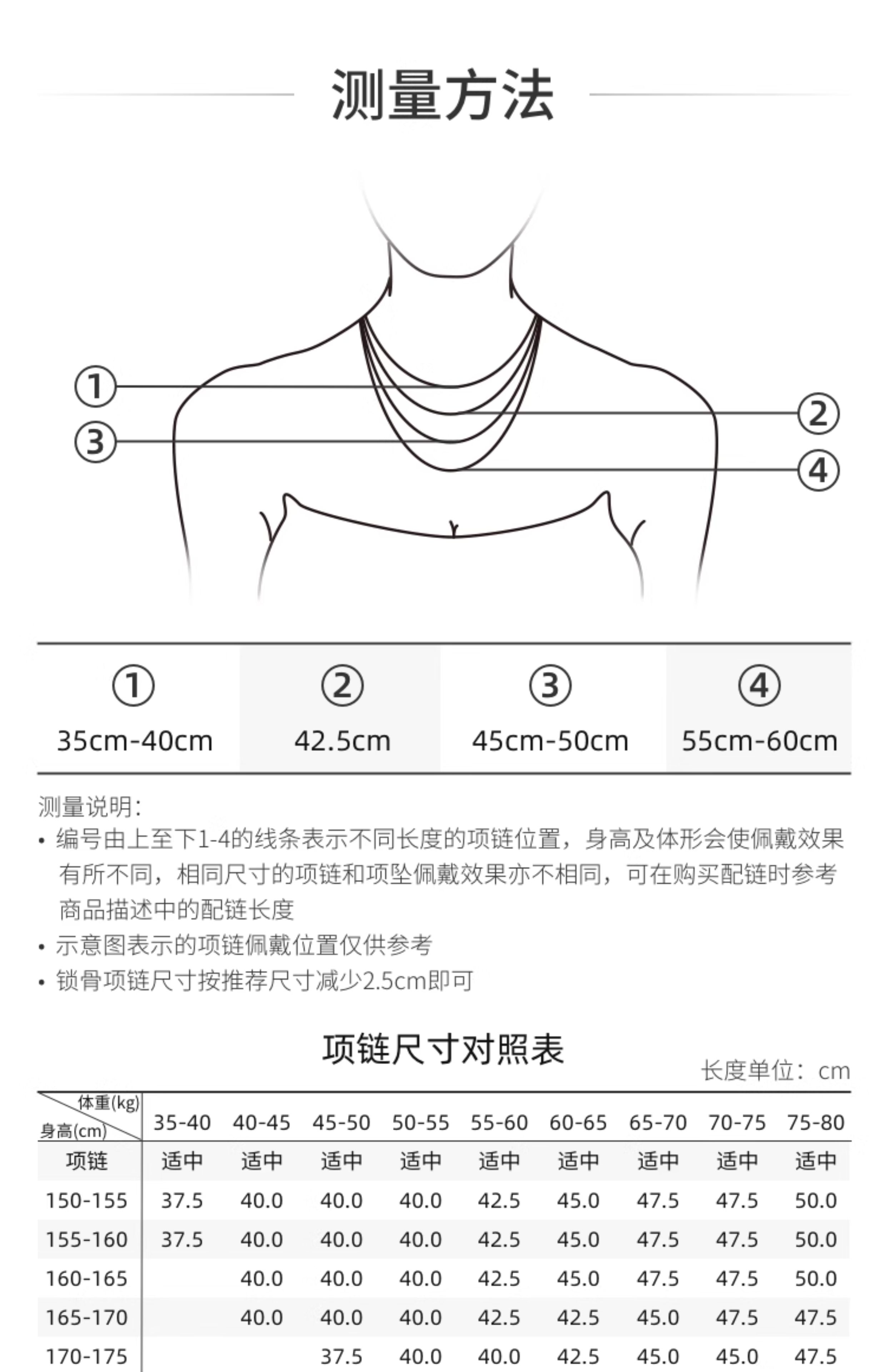 测量方法

①
②
③
④

| ① | ② | ③ | ④ |
|---|---|---|---|
| 35cm-40cm | 42.5cm | 45cm-50cm | 55cm-60cm |

测量说明：
• 编号由上至下1-4的线条表示不同长度的项链位置，身高及体形会使佩戴效果有所不同，相同尺寸的项链和项坠佩戴效果亦不相同，可在购买配链时参考商品描述中的配链长度
• 示意图表示的项链佩戴位置仅供参考
• 锁骨项链尺寸按推荐尺寸减少2.5cm即可

项链尺寸对照表
长度单位：cm

| 体重(kg) 身高(cm) | 35-40 | 40-45 | 45-50 | 50-55 | 55-60 | 60-65 | 65-70 | 70-75 | 75-80 |
|---|---|---|---|---|---|---|---|---|---|
| 项链 | 适中 | 适中 | 适中 | 适中 | 适中 | 适中 | 适中 | 适中 | 适中 |
| 150-155 | 37.5 | 40.0 | 40.0 | 40.0 | 42.5 | 45.0 | 47.5 | 47.5 | 50.0 |
| 155-160 | 37.5 | 40.0 | 40.0 | 40.0 | 42.5 | 45.0 | 47.5 | 47.5 | 50.0 |
| 160-165 | | 40.0 | 40.0 | 40.0 | 42.5 | 45.0 | 47.5 | 47.5 | 50.0 |
| 165-170 | | 40.0 | 40.0 | 40.0 | 42.5 | 42.5 | 45.0 | 47.5 | 47.5 |
| 170-175 | | | 37.5 | 40.0 | 40.0 | 42.5 | 45.0 | 45.0 | 47.5 |