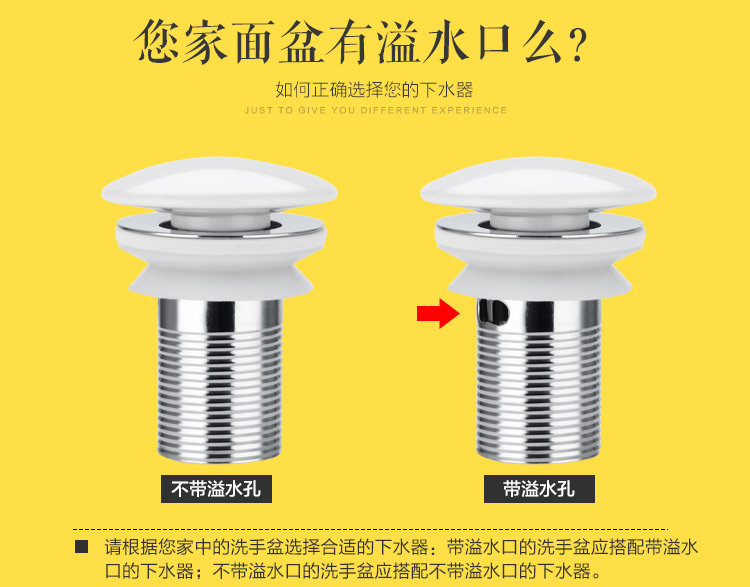 您家面盆有溢水口么?

如何正确选择您的下水器

JUST TO GIVE YOU DIFFERENT EXPERIENCE

不带溢水孔

带溢水孔

■ 请根据您家中的洗手盆选择合适的下水器：带溢水口的洗手盆应搭配带溢水口的下水器；不带溢水口的洗手盆应搭配不带溢水口的下水器。