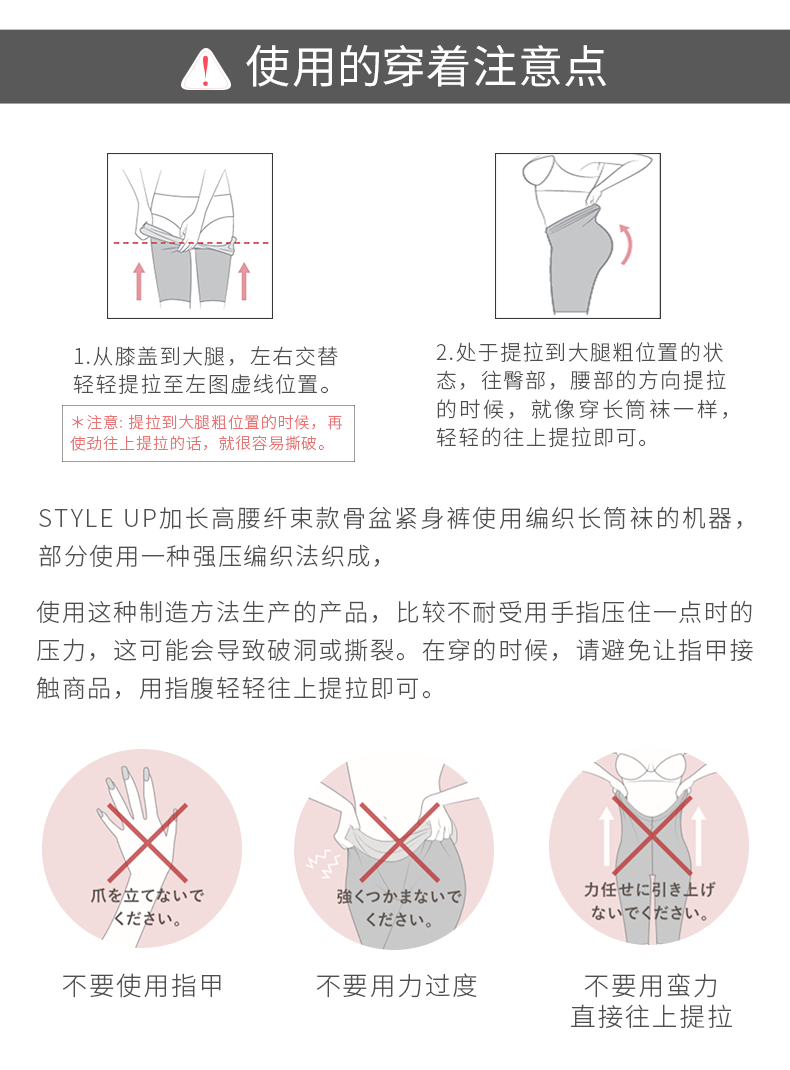 使用的穿着注意点

1.从膝盖到大腿，左右交替轻轻提拉至左图虚线位置。

＊注意: 提拉到大腿粗位置的时候，再使劲往上提拉的话，就很容易撕破。

2.处于提拉到大腿粗位置的状态，往臀部，腰部的方向提拉的时候，就像穿长筒袜一样，轻轻的往上提拉即可。

STYLE UP加长高腰纤束款骨盆紧身裤使用编织长筒袜的机器，部分使用一种强压编织法织成，

使用这种制造方法生产的产品，比较不耐受用手指压住一点时的压力，这可能会导致破洞或撕裂。在穿的时候，请避免让指甲接触商品，用指腹轻轻往上提拉即可。

爪を立てないでください。

不要使用指甲

強くつかまないでください。

不要用力过度

力任せに引き上げないでください。

不要用蛮力直接往上提拉