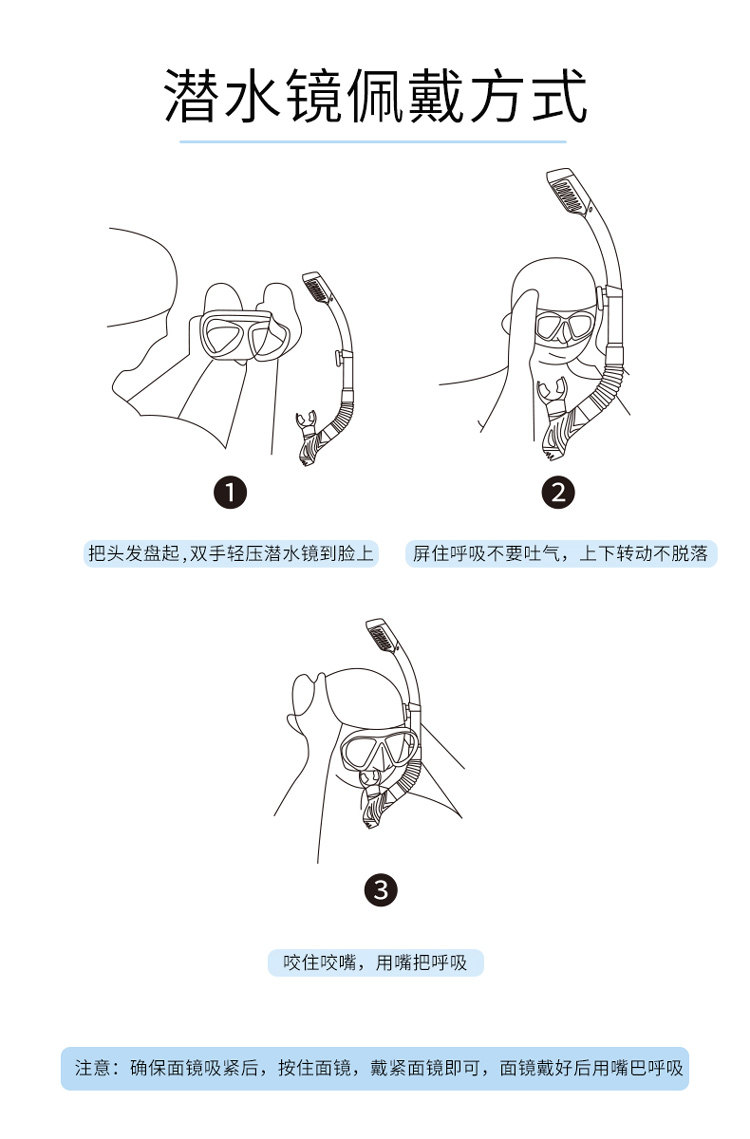 潜水镜佩戴方式

1

把头发盘起,双手轻压潜水镜到脸上

2

屏住呼吸不要吐气，上下转动不脱落

3

咬住咬嘴，用嘴把呼吸

注意：确保面镜吸紧后，按住面镜，戴紧面镜即可，面镜戴好后用嘴巴呼吸