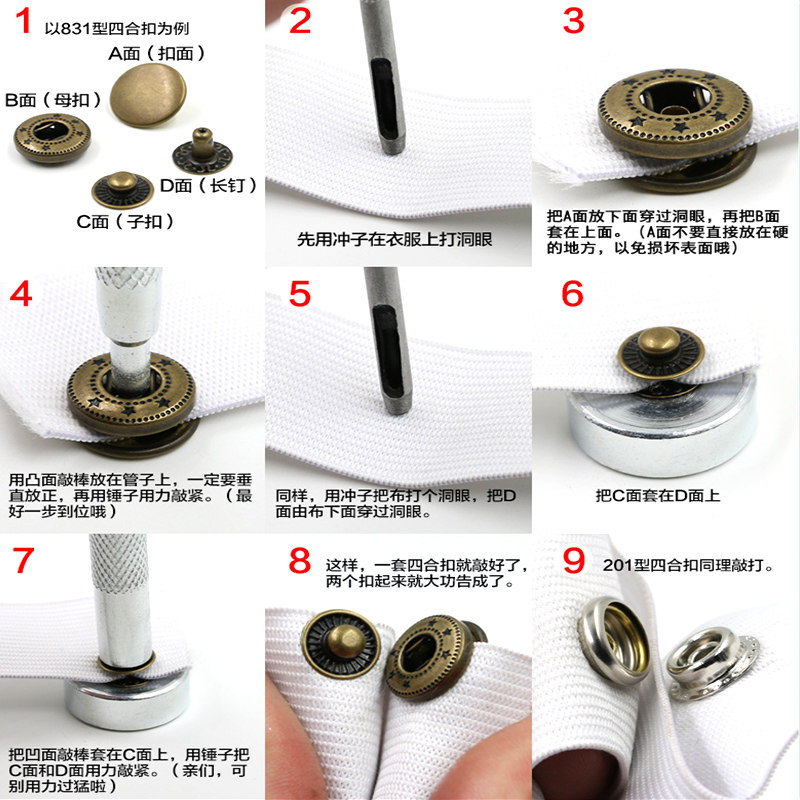 1 以831型四合扣为例

A面（扣面）

B面（母扣）

D面（长钉）

C面（子扣）

2

先用冲子在衣服上打洞眼

3

把A面放下面穿过洞眼，再把B面套在上面。（A面不要直接放在硬的地方，以免损坏表面哦）

4

用凸面敲棒放在管子上，一定要垂直放正，再用锤子用力敲紧。（最好一步到位哦）

5

同样，用冲子把布打个洞眼，把D面由布下面穿过洞眼。

6

把C面套在D面上

7

把凹面敲棒套在C面上，用锤子把C面和D面用力敲紧。（亲们，可别用力过猛啦）

8 这样，一套四合扣就敲好了，两个扣起来就大功告成了。

9 201型四合扣同理敲打。