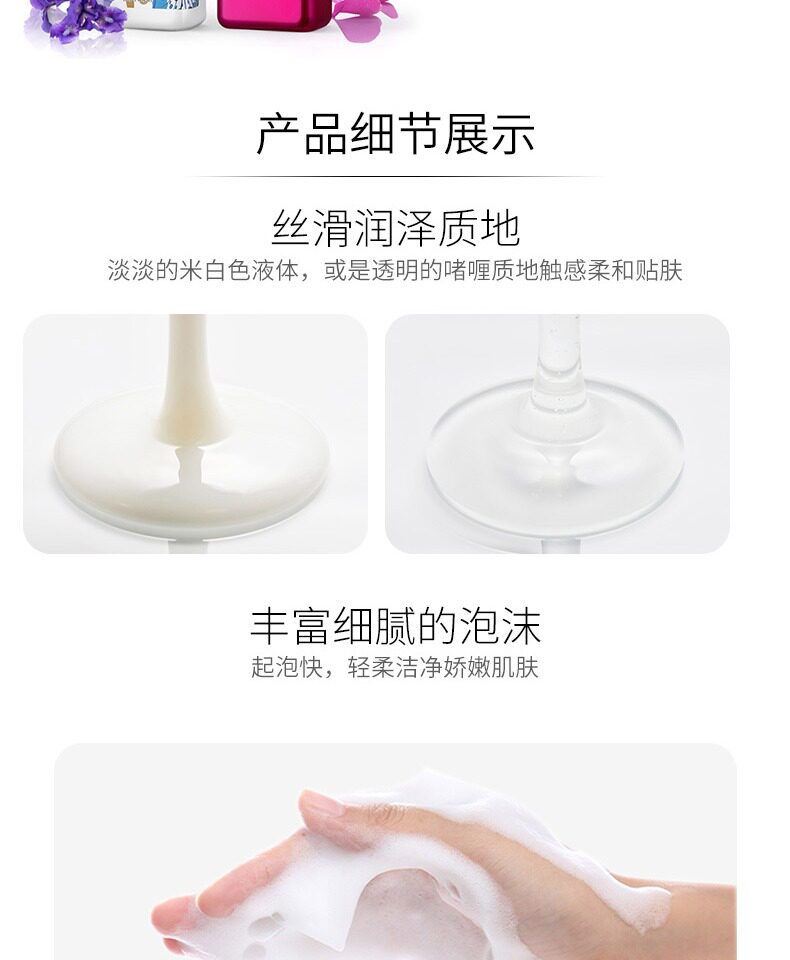 产品细节展示

丝滑润泽质地
淡淡的米白色液体，或是透明的啫喱质地触感柔和贴肤

丰富细腻的泡沫
起泡快，轻柔洁净娇嫩肌肤