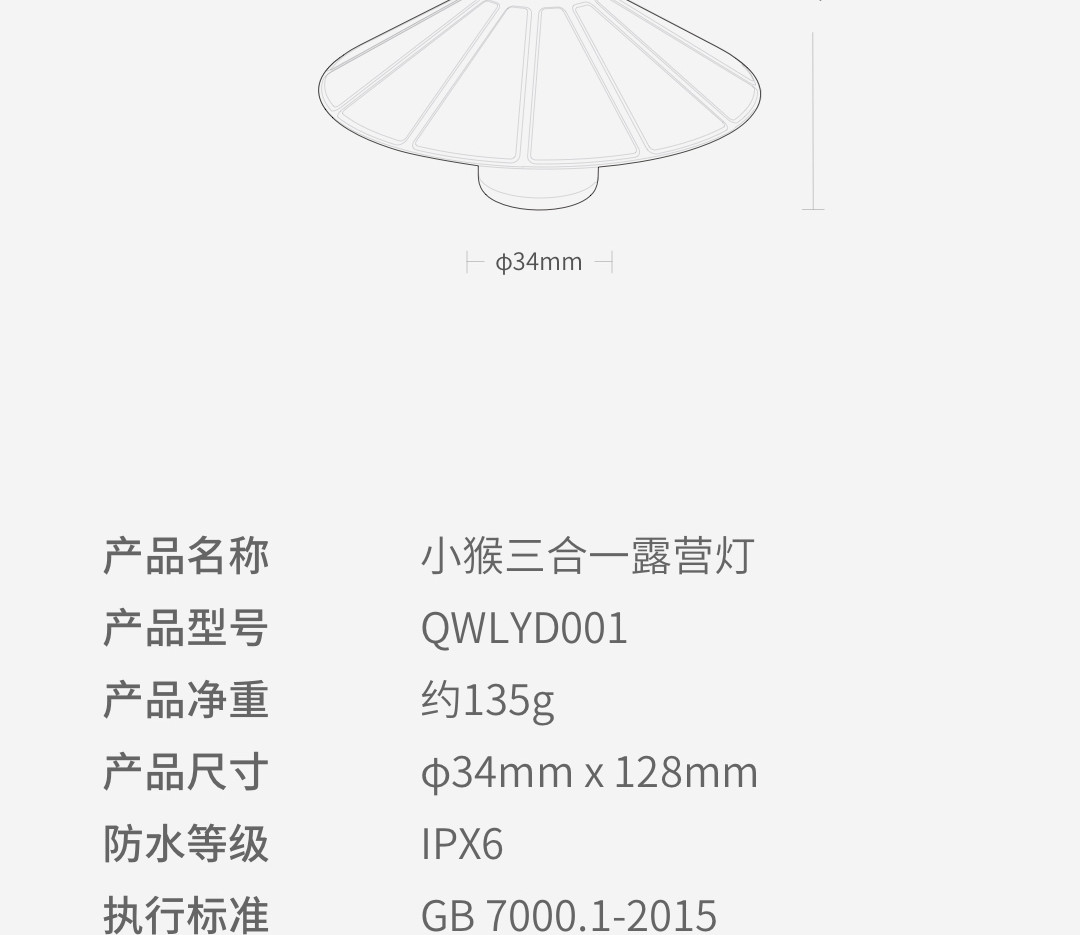 ϕ34mm

产品名称 小猴三合一露营灯
产品型号 QWLYD001
产品净重 约135g
产品尺寸 ϕ34mm x 128mm
防水等级 IPX6
执行标准 GB 7000.1-2015