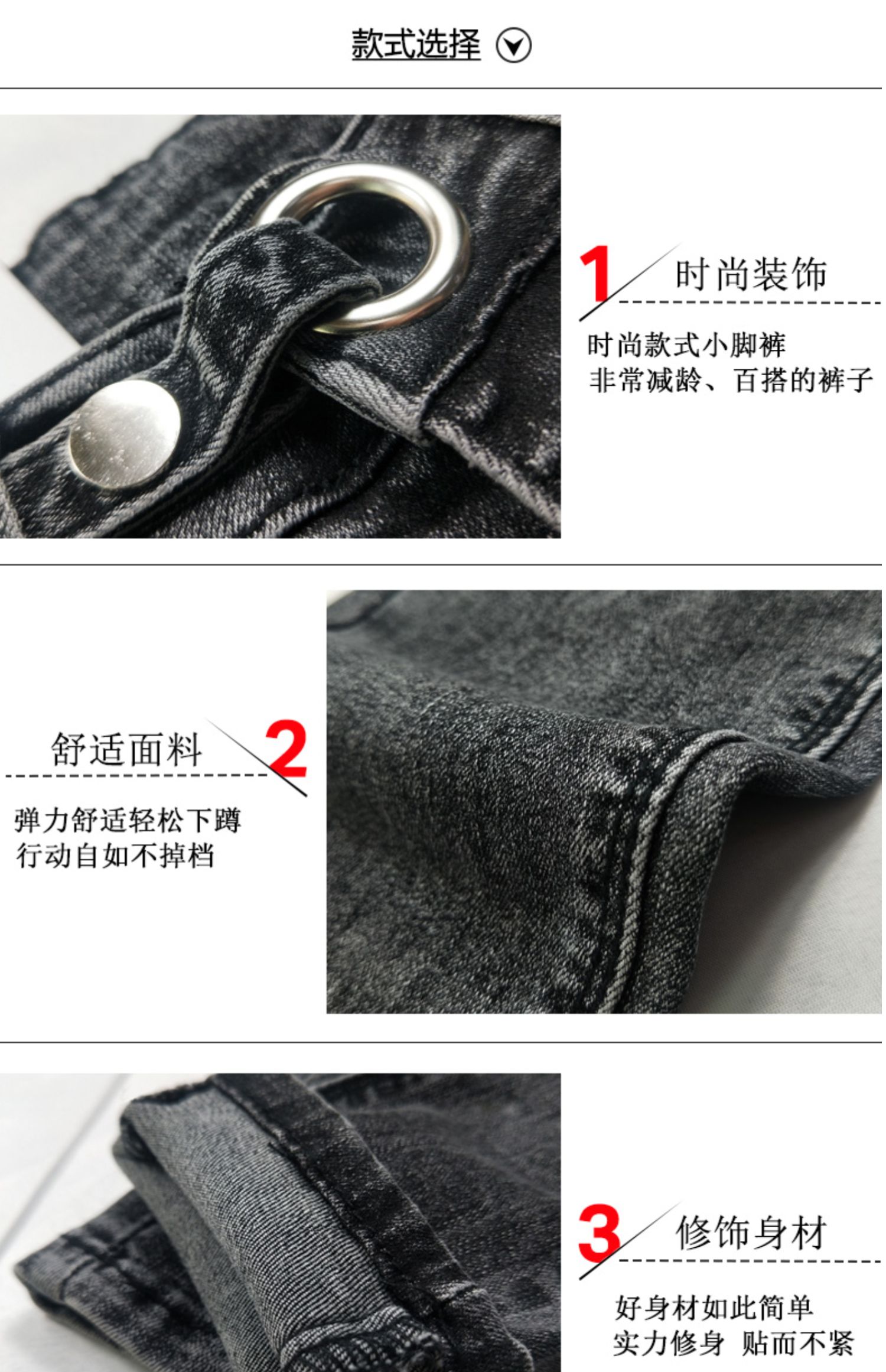 款式选择

1 时尚装饰

时尚款式小脚裤
非常减龄、百搭的裤子

舒适面料 2

弹力舒适轻松下蹲
行动自如不掉档

3 修饰身材

好身材如此简单
实力修身 贴而不紧