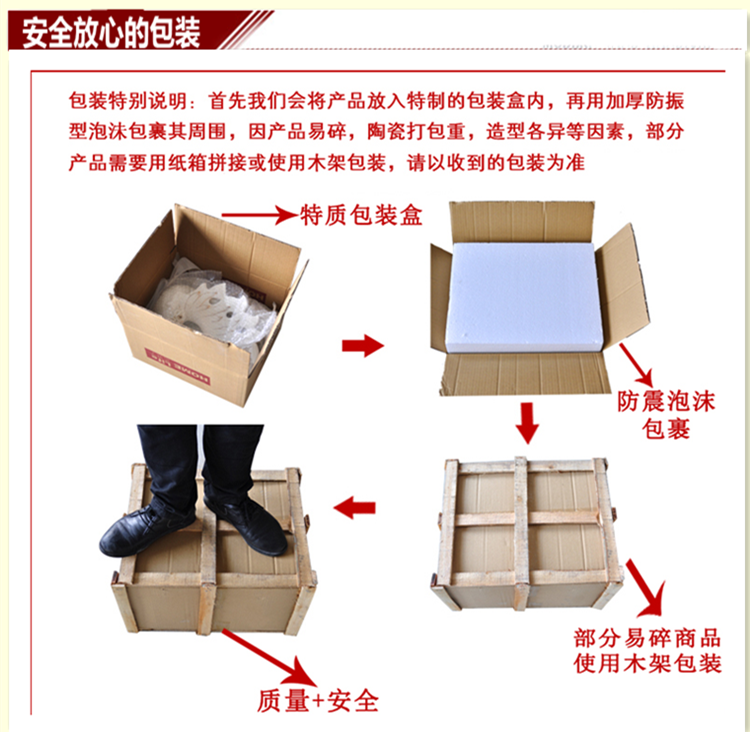 安全放心的包装

包装特别说明：首先我们会将产品放入特制的包装盒内，再用加厚防振型泡沫包裹其周围，因产品易碎，陶瓷打包重，造型各异等因素，部分产品需要用纸箱拼接或使用木架包装，请以收到的包装为准

特质包装盒

防震泡沫包裹

部分易碎商品使用木架包装

质量+安全