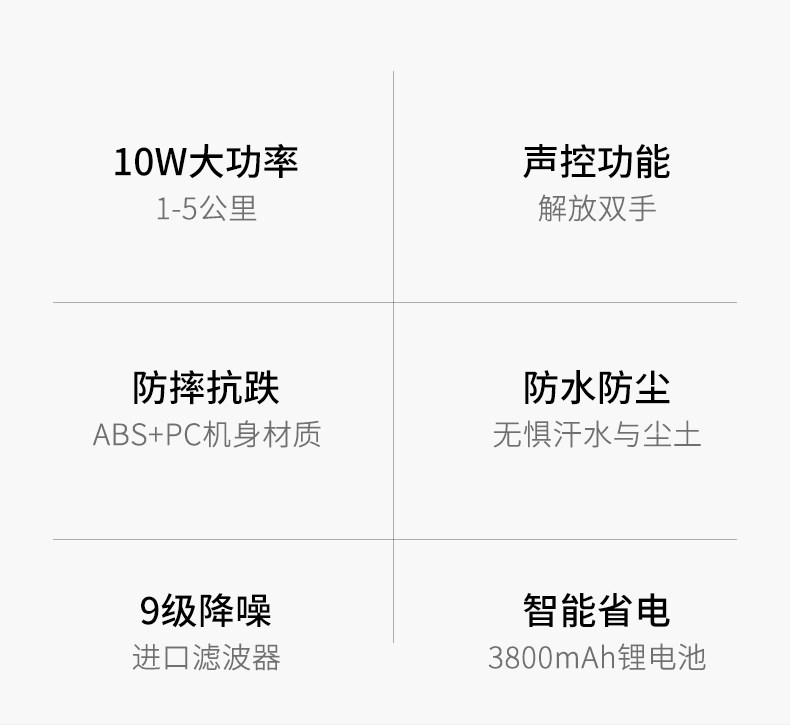 10W大功率
1-5公里

声控功能
解放双手

防摔抗跌
ABS+PC机身材质

防水防尘
无惧汗水与尘土

9级降噪
进口滤波器

智能省电
3800mAh锂电池