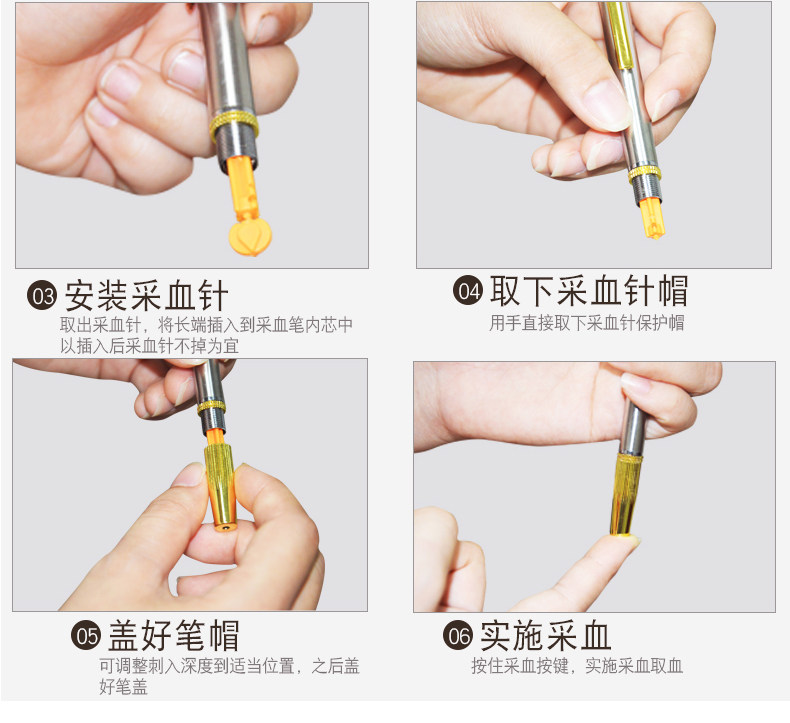 03 安装采血针
取出采血针，将长端插入到采血笔内芯中以插入后采血针不掉为宜

04 取下采血针帽
用手直接取下采血针保护帽

05 盖好笔帽
可调整刺入深度到适当位置，之后盖好笔盖

06 实施采血
按住采血按键，实施采血取血