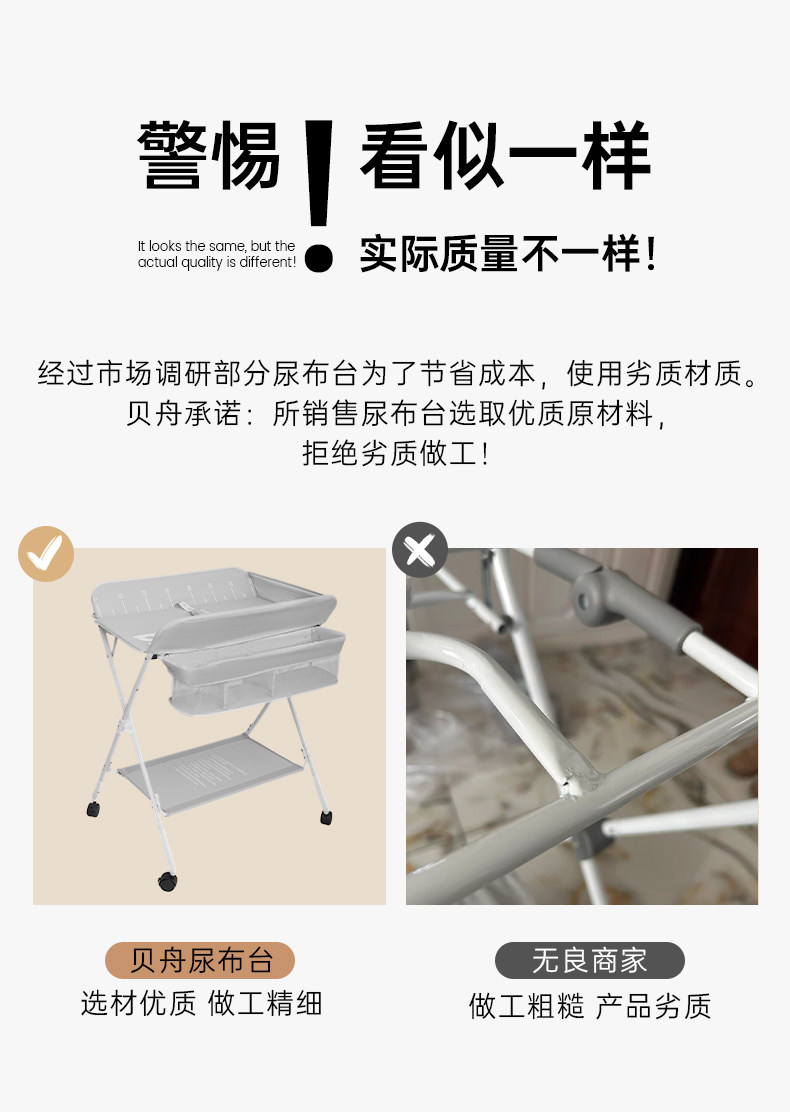 警惕！看似一样

It looks the same, but the actual quality is different!

实际质量不一样！

经过市场调研部分尿布台为了节省成本，使用劣质材质。
贝舟承诺：所销售尿布台选取优质原材料，
拒绝劣质做工！

贝舟尿布台
选材优质 做工精细

无良商家
做工粗糙 产品劣质