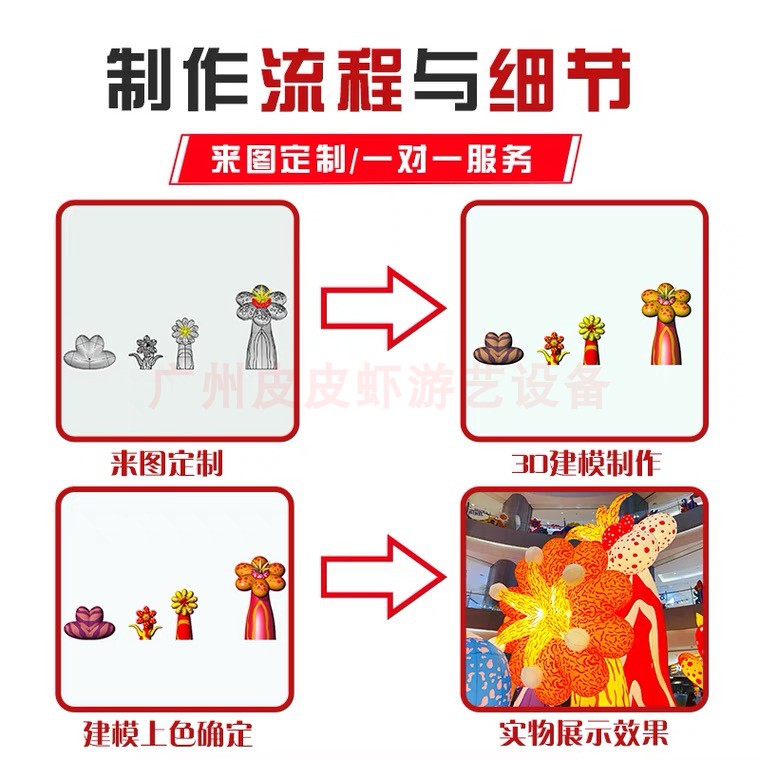 制作流程与细节

来图定制/一对一服务

广州皮皮虾游艺设备

来图定制

3D建模制作

建模上色确定

实物展示效果