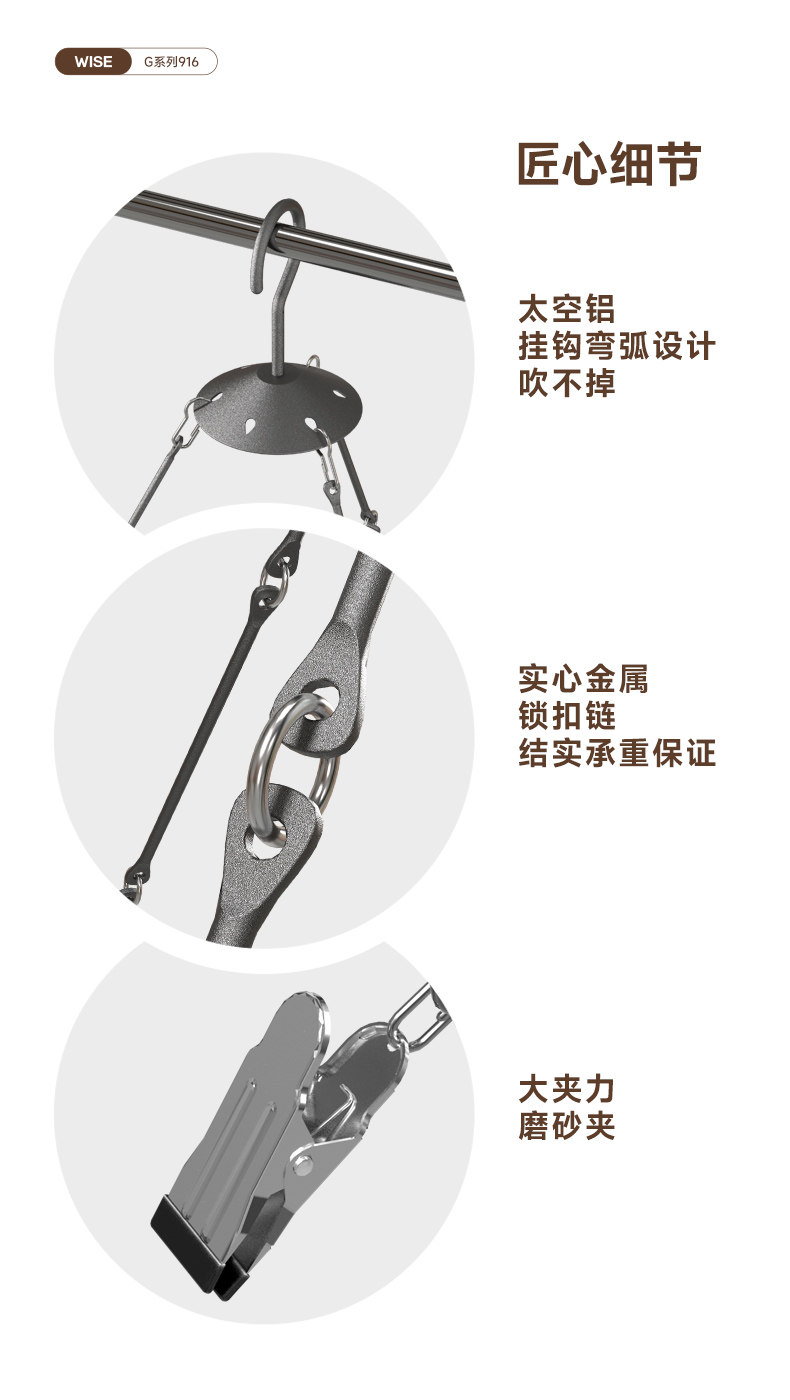 WISE G系列916

匠心细节

太空铝
挂钩弯弧设计
吹不掉

实心金属
锁扣链
结实承重保证

大夹力
磨砂夹