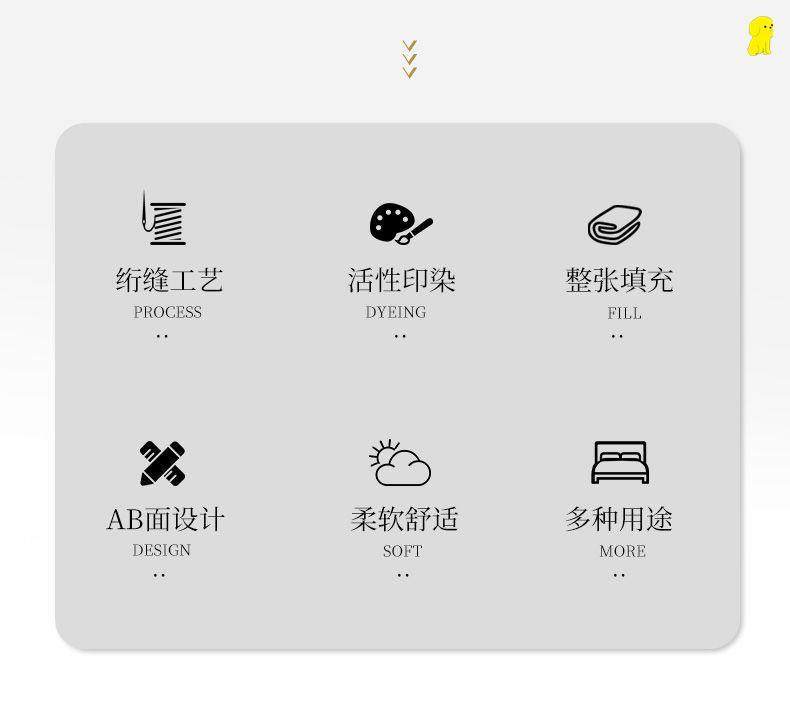 绗缝工艺
PROCESS
..

活性印染
DYEING
..

整张填充
FILL
..

AB面设计
DESIGN
..

柔软舒适
SOFT
..

多种用途
MORE
..