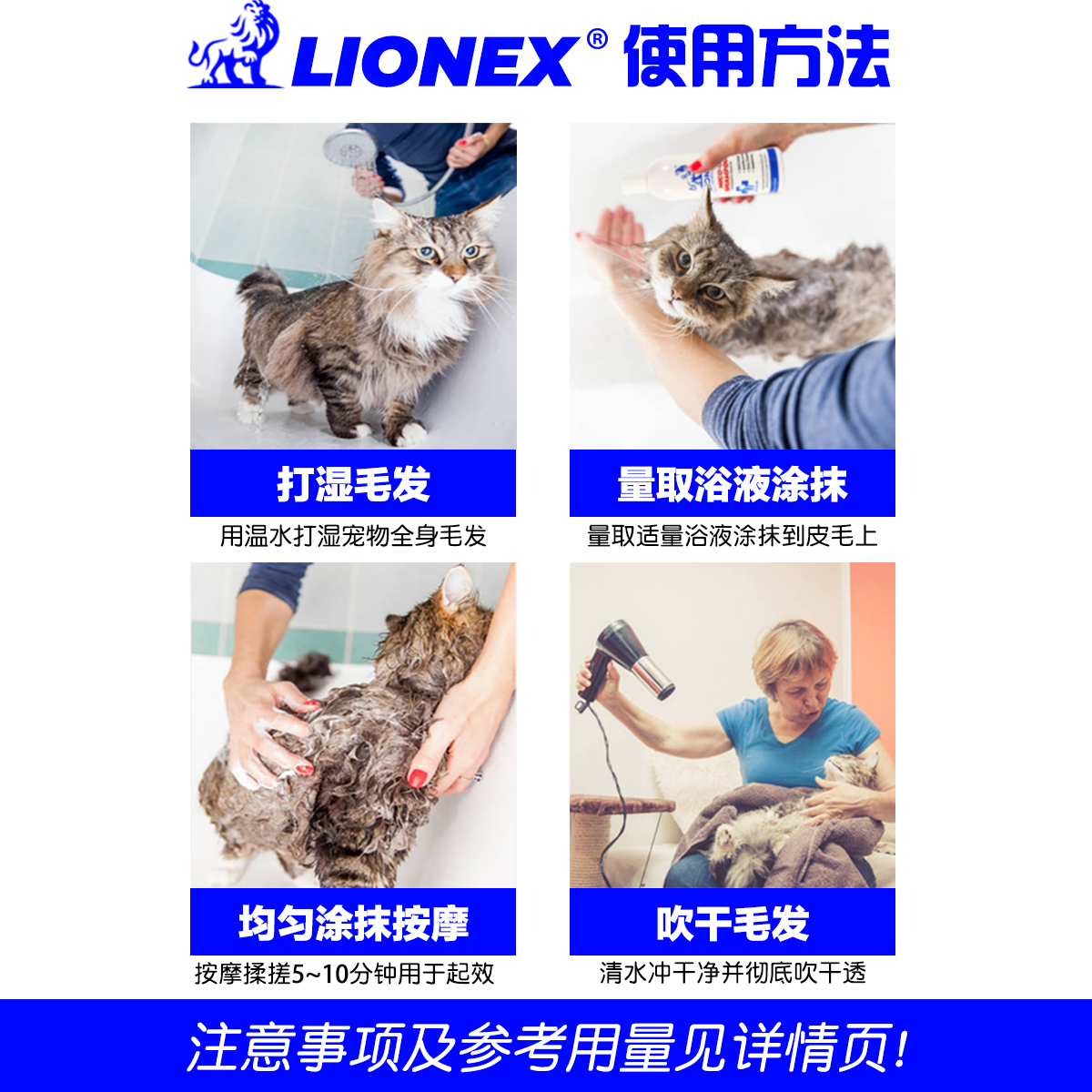 LIONEX® 使用方法

打湿毛发
用温水打湿宠物全身毛发

量取浴液涂抹
量取适量浴液涂抹到皮毛上

均匀涂抹按摩
按摩揉搓5~10分钟用于起效

吹干毛发
清水冲干净并彻底吹干透

注意事项及参考用量见详情页!