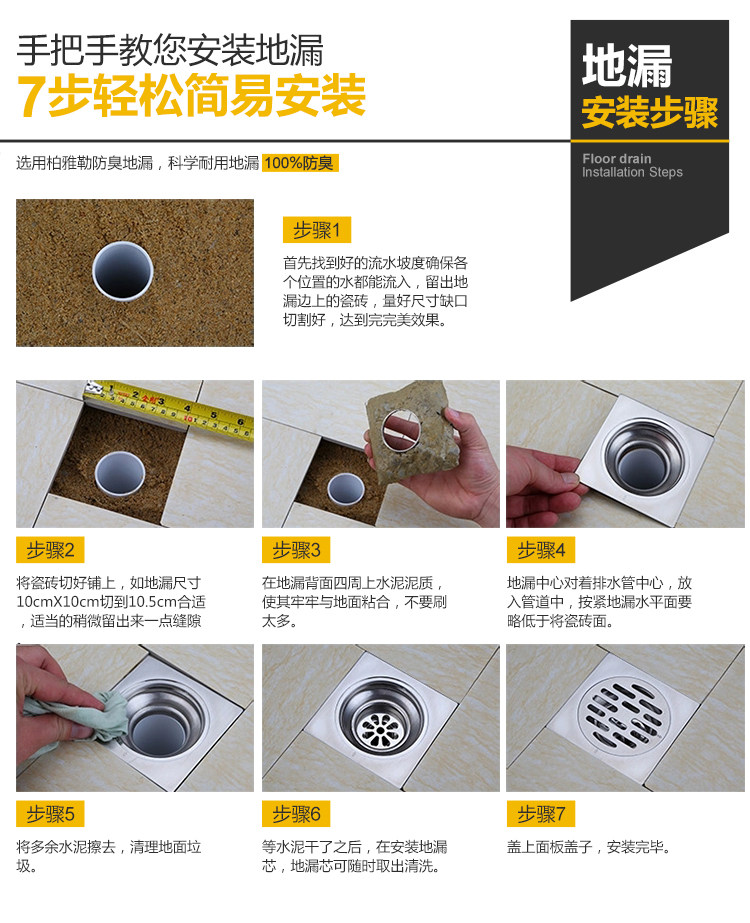 手把手教您安装地漏

7步轻松简易安装

地漏
安装步骤

Floor drain
Installation Steps

选用柏雅勒防臭地漏，科学耐用地漏 100%防臭

步骤1

首先找到好的流水坡度确保各个位置的水都能流入，留出地漏边上的瓷砖，量好尺寸缺口切割好，达到完完美效果。

步骤2

将瓷砖切好铺上，如地漏尺寸10cmX10cm切到10.5cm合适，适当的稍微留出来一点缝隙

步骤3

在地漏背面四周上水泥泥质，使其牢牢与地面粘合，不要刷太多。

步骤4

地漏中心对着排水管中心，放入管道中，按紧地漏水平面要略低于将瓷砖面。

步骤5

将多余水泥擦去，清理地面垃圾。

步骤6

等水泥干了之后，在安装地漏芯，地漏芯可随时取出清洗。

步骤7

盖上面板盖子，安装完毕。