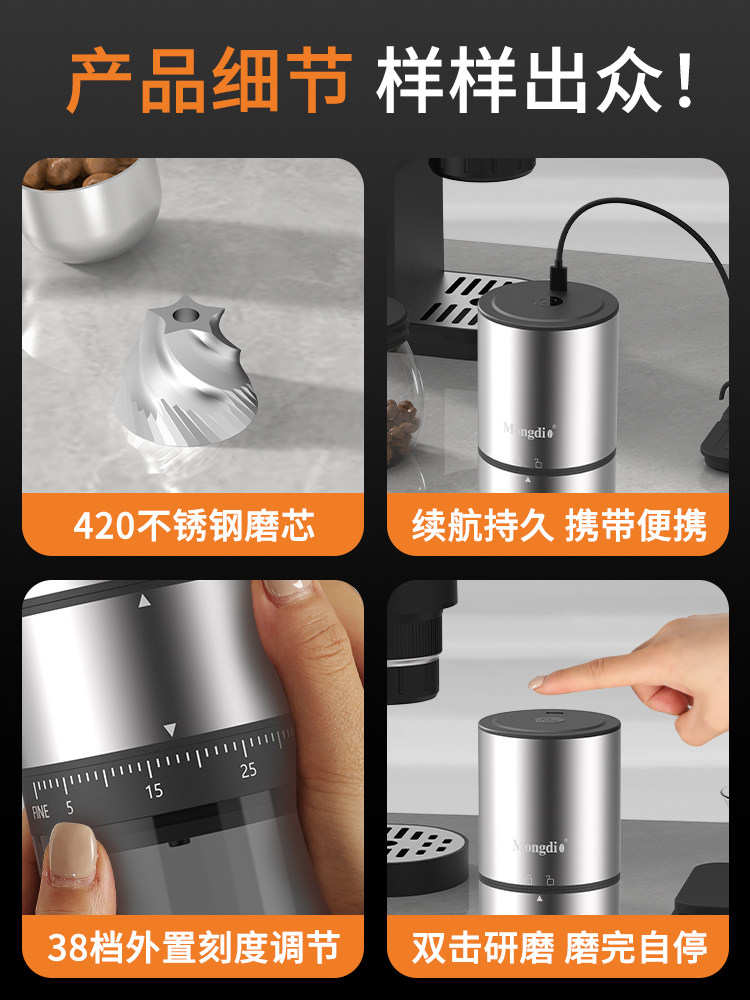 产品细节 样样出众！

420不锈钢磨芯

Mongdio

续航持久 携带便携

FINE 5 15 25

38档外置刻度调节

Mongdio

双击研磨 磨完自停