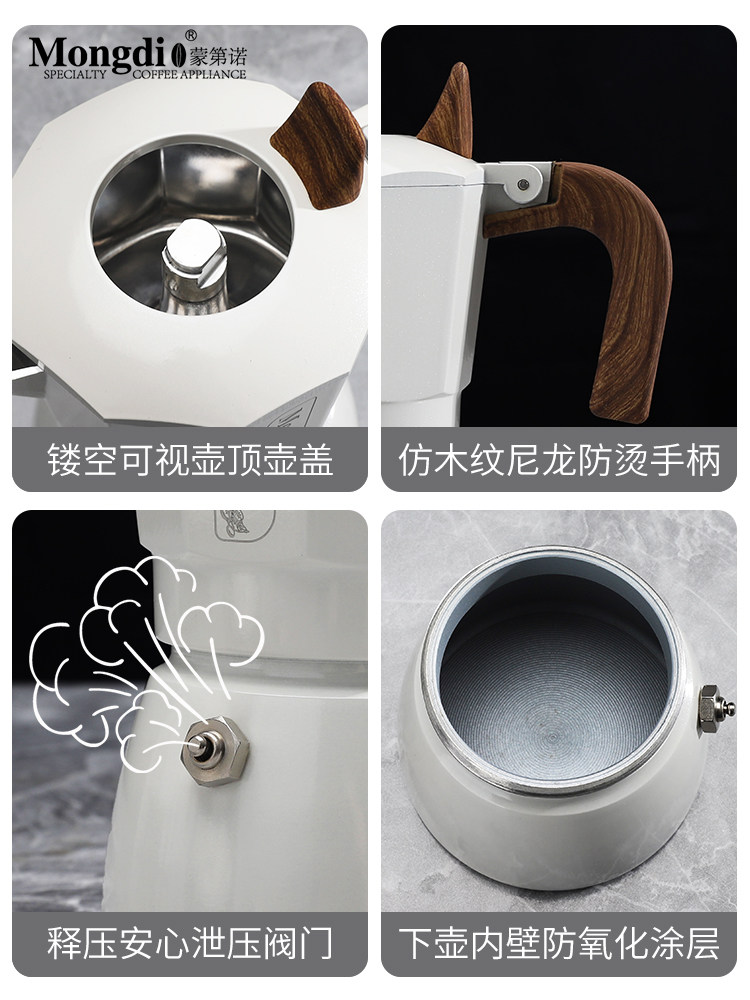 Mongdi® 蒙第诺
SPECIALTY COFFEE APPLIANCE

镂空可视壶顶壶盖

仿木纹尼龙防烫手柄

释压安心泄压阀门

下壶内壁防氧化涂层