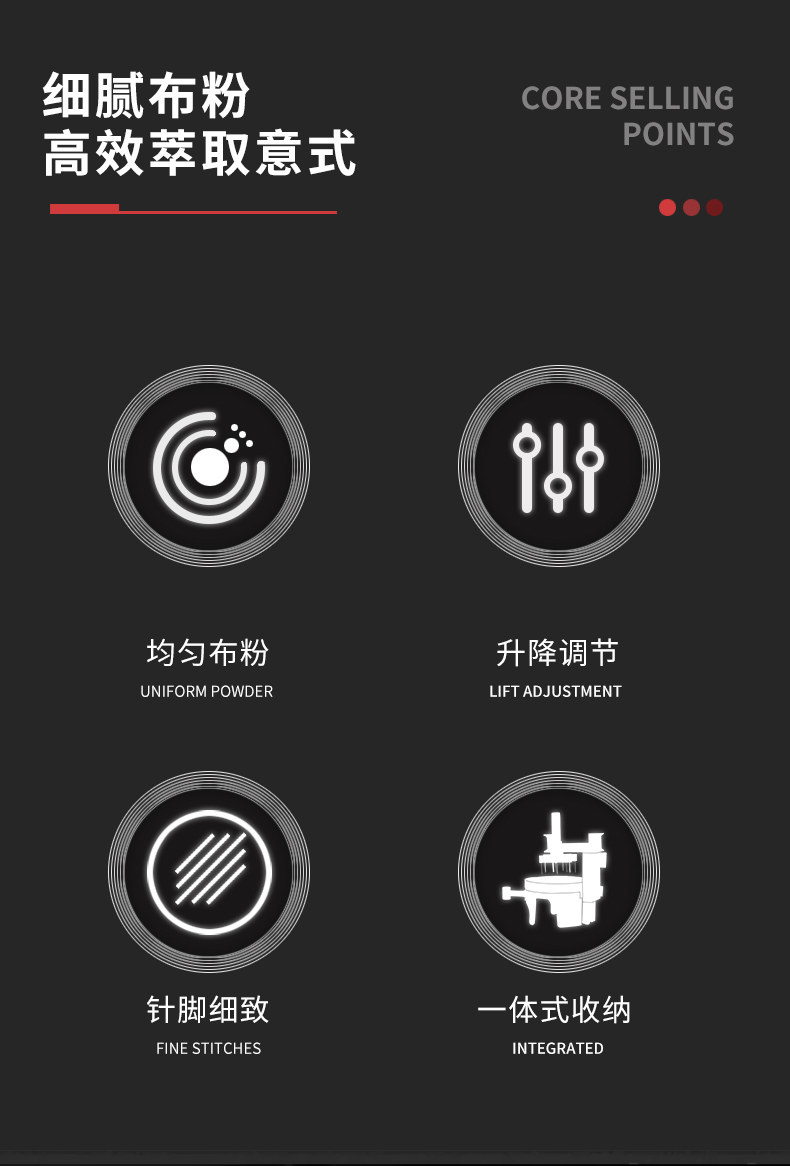 细腻布粉
高效萃取意式

CORE SELLING
POINTS

均匀布粉
UNIFORM POWDER

升降调节
LIFT ADJUSTMENT

针脚细致
FINE STITCHES

一体式收纳
INTEGRATED