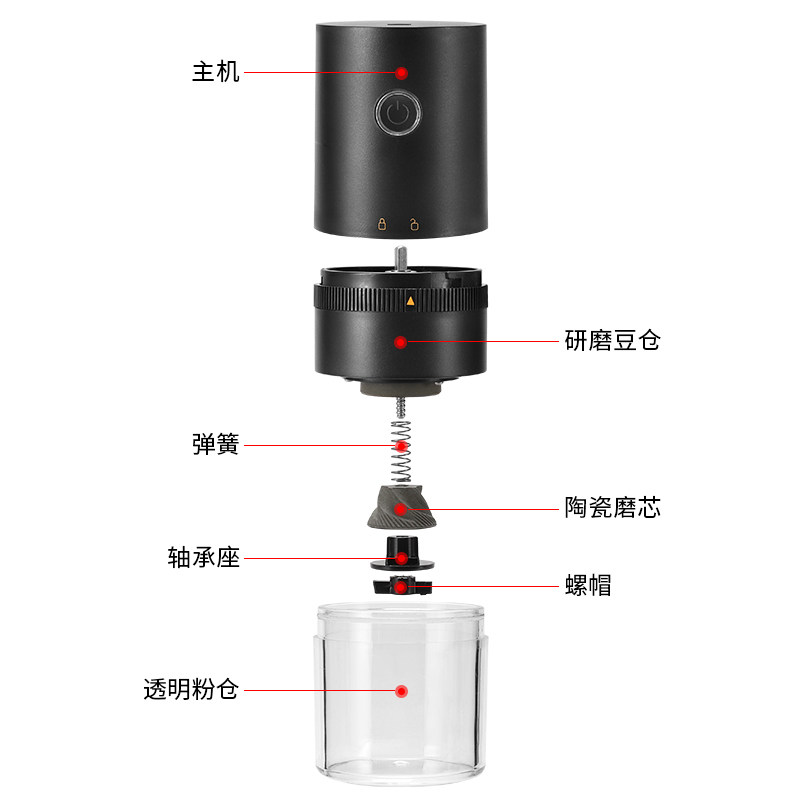 主机

研磨豆仓

弹簧

陶瓷磨芯

轴承座

螺帽

透明粉仓