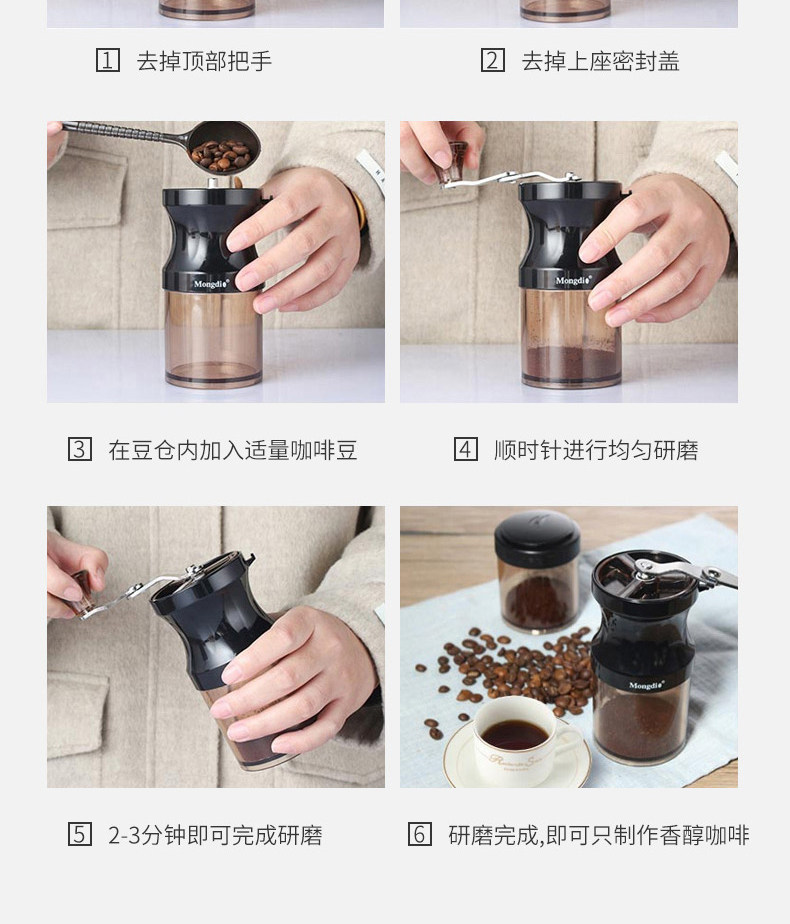 1 去掉顶部把手

2 去掉上座密封盖

Mongdio

Mongdio

3 在豆仓内加入适量咖啡豆

4 顺时针进行均匀研磨

Mongdio

5 2-3分钟即可完成研磨

6 研磨完成,即可只制作香醇咖啡