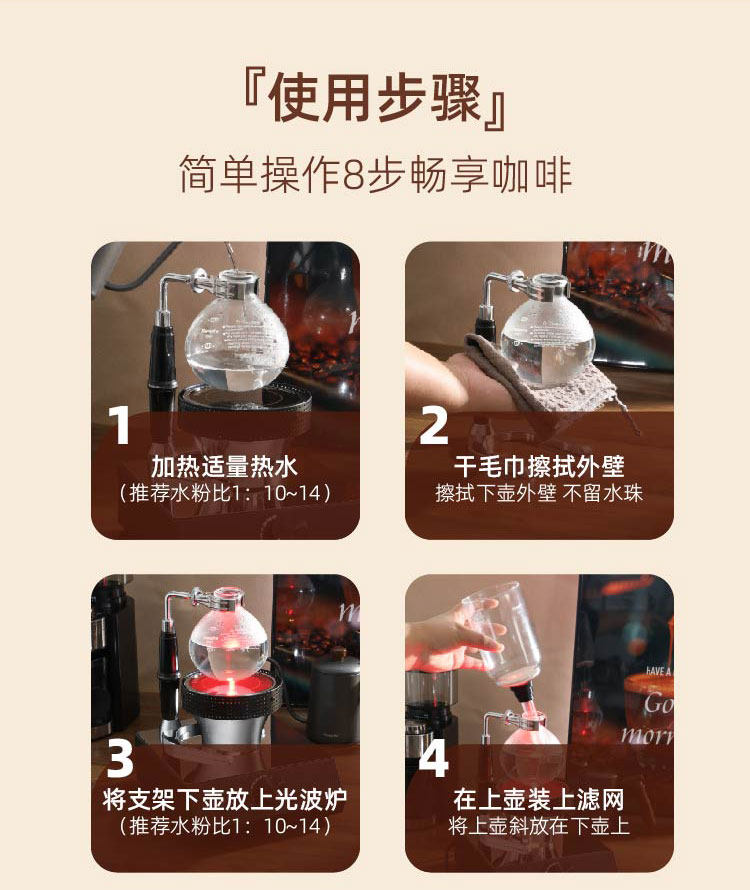 『使用步骤』

简单操作8步畅享咖啡

1
加热适量热水
（推荐水粉比1：10~14）

2
干毛巾擦拭外壁
擦拭下壶外壁 不留水珠

3
将支架下壶放上光波炉
（推荐水粉比1：10~14）

4
在上壶装上滤网
将上壶斜放在下壶上