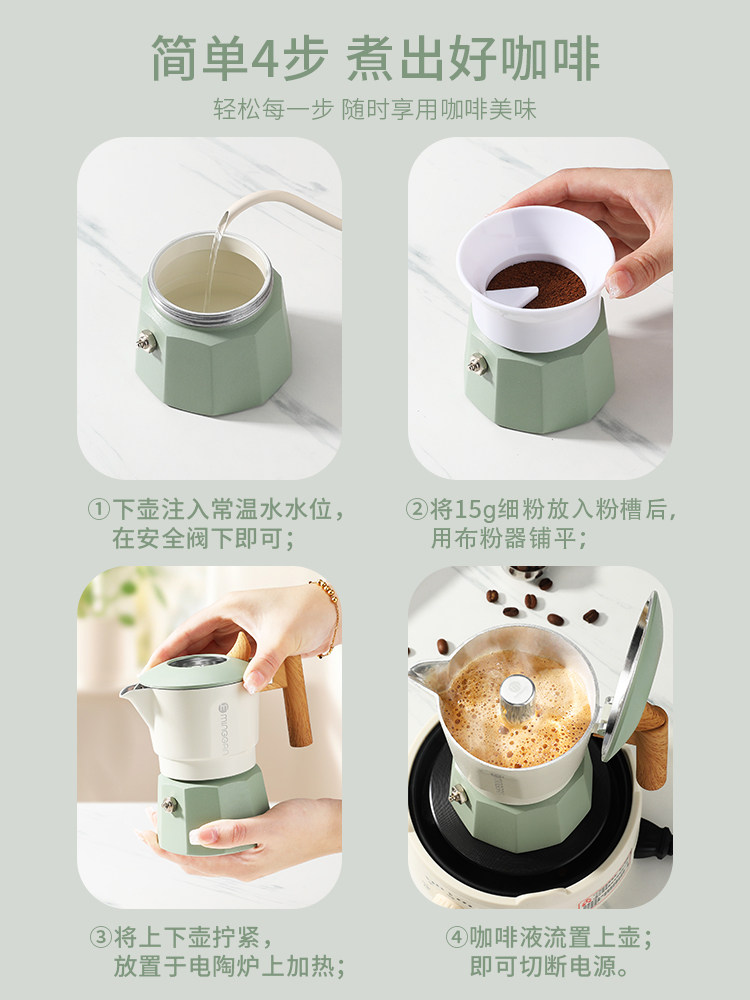 简单4步 煮出好咖啡

轻松每一步 随时享用咖啡美味

①下壶注入常温水水位，在安全阀下即可；

②将15g细粉放入粉槽后，用布粉器铺平；

mongdio

③将上下壶拧紧，放置于电陶炉上加热；

④咖啡液流置上壶；即可切断电源。